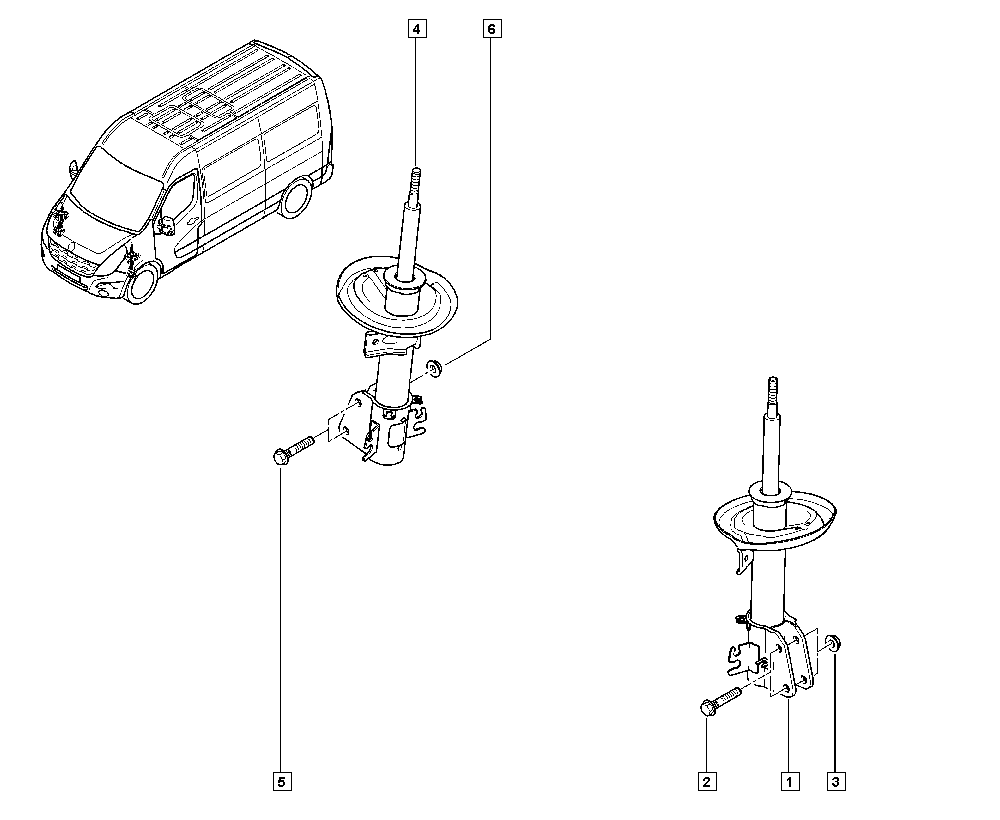 4
6
5
2
1
3