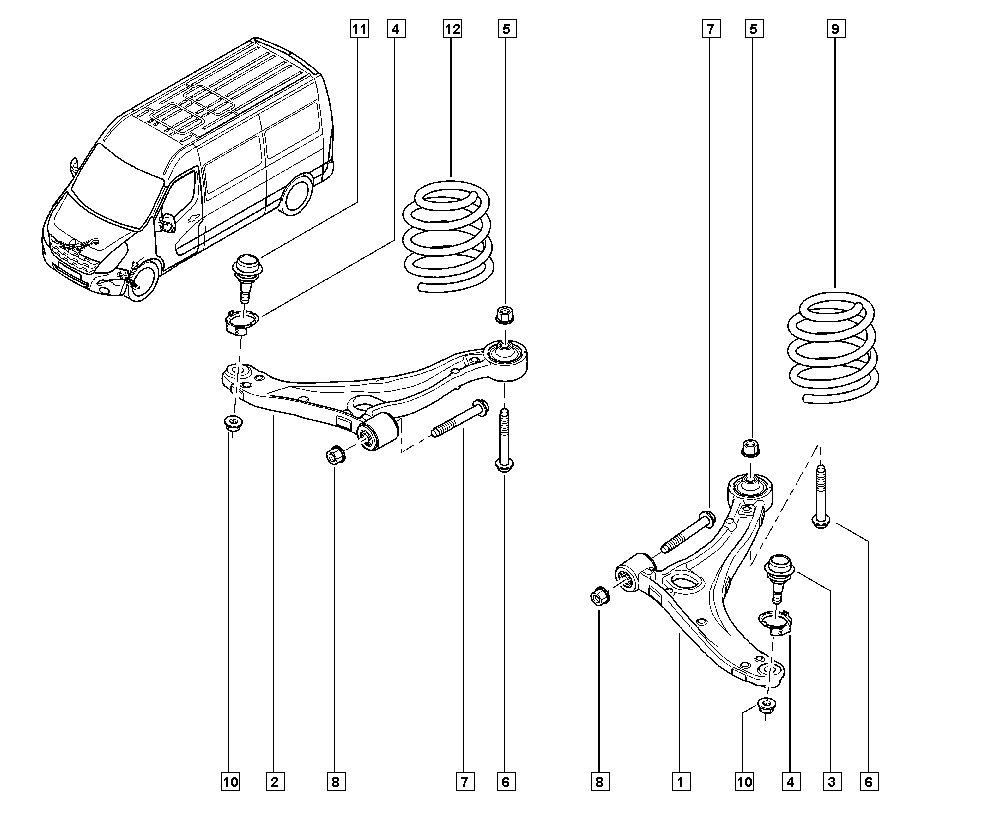 11
4
12
5
7
5
9
10
2
8
7
6
8
1
10
4
3
6