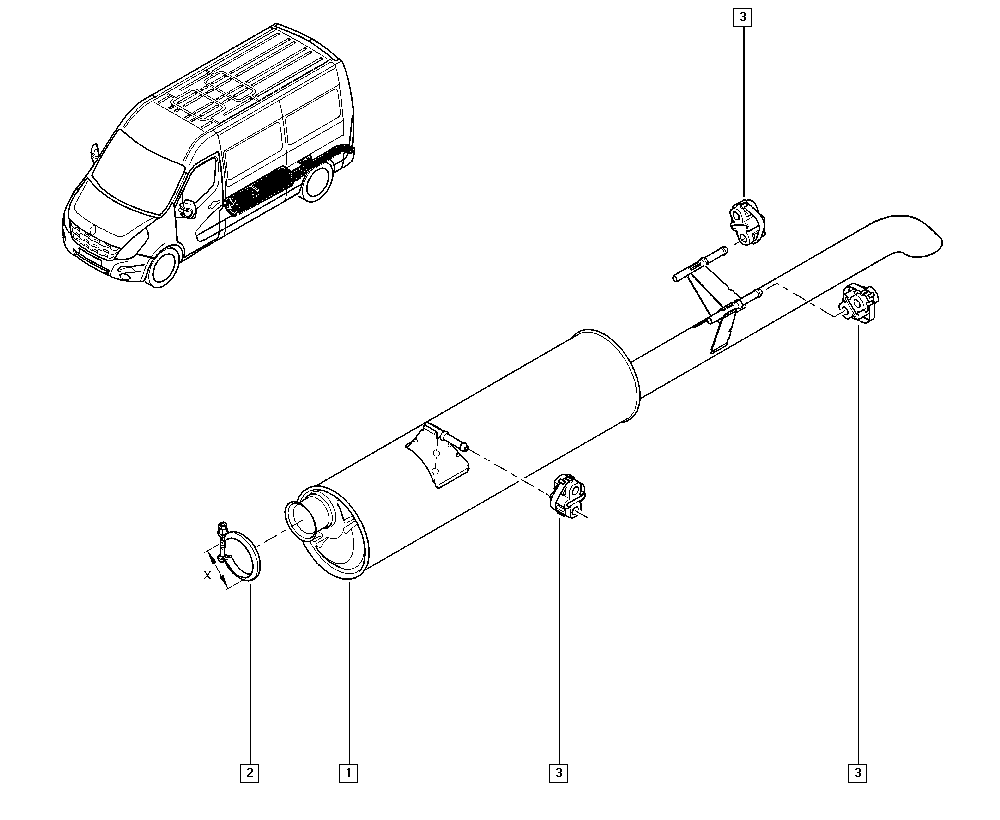 3

X

2

1

3

3