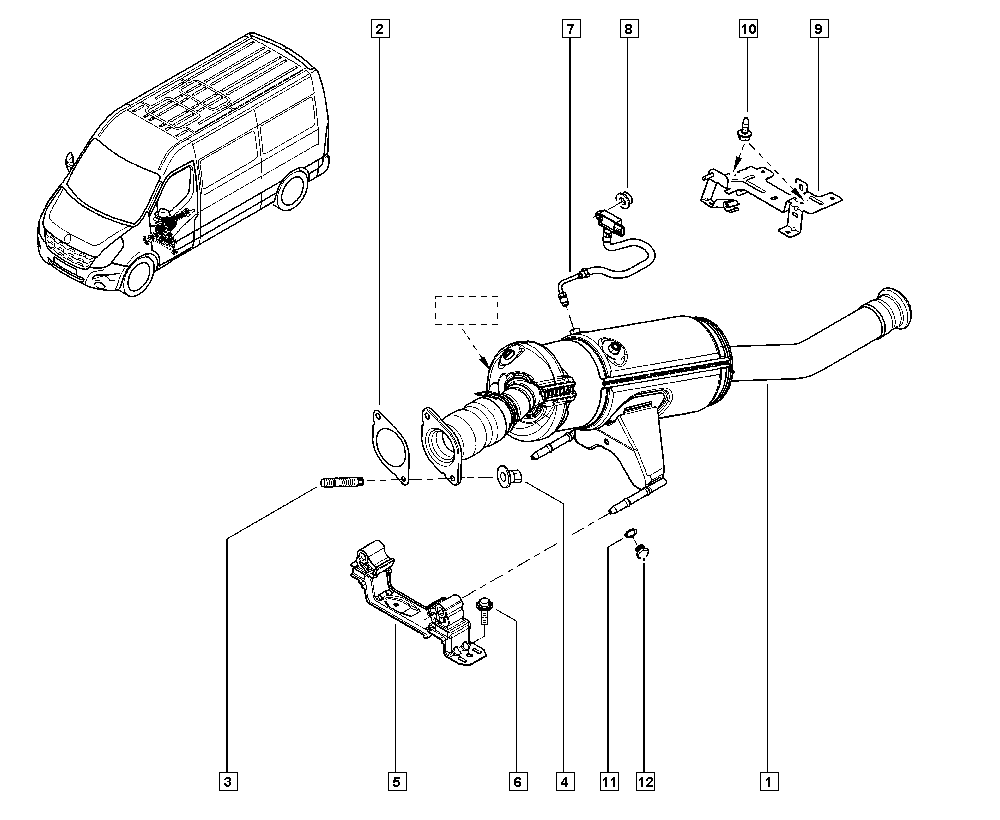 2
7
8
10
9
3
5
6
4
11
12
1