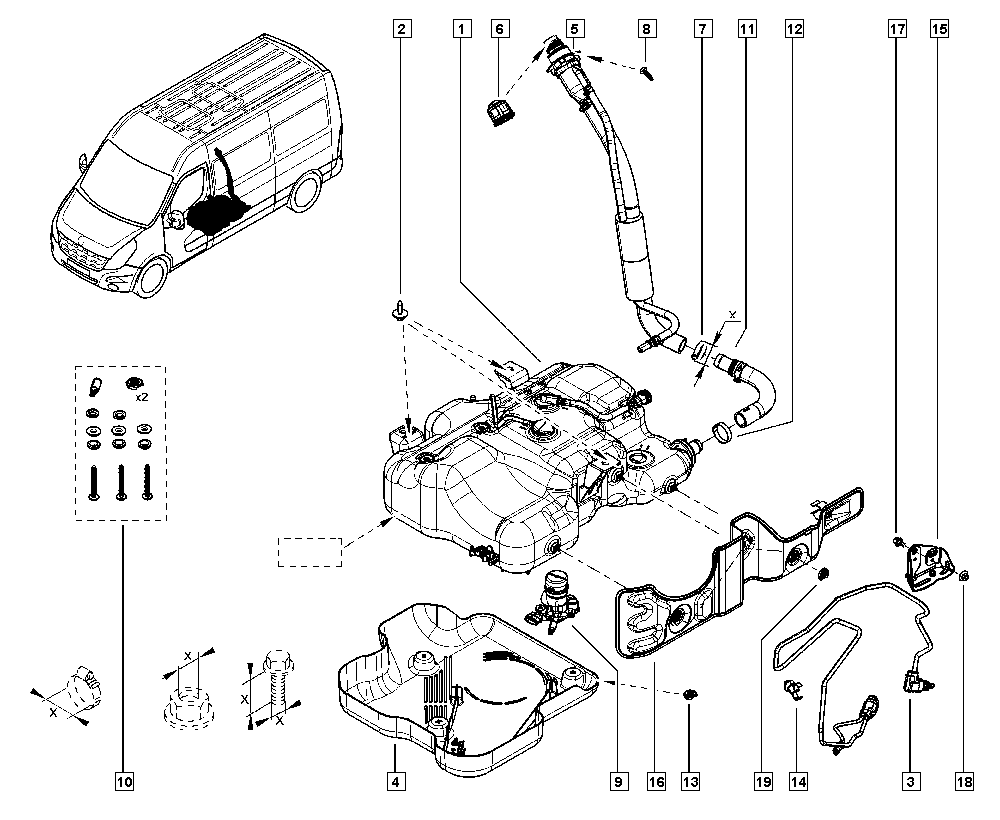 2
1
6
5
8
7
11
12
17
15
x2
X
X
X
X
X
10
4
9
16
13
19
14
3
18