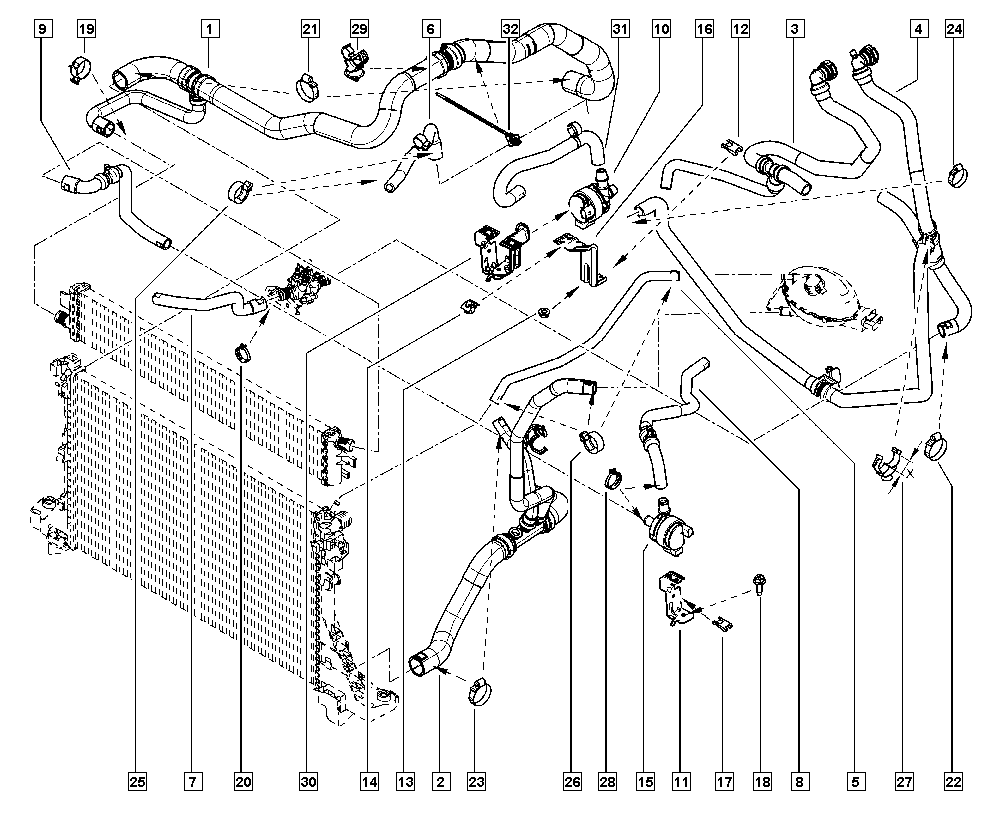 9 19 1 21 29 6 32 31 10 16 12 3 4 24

25 7 20 30 14 13 2 23 26 28 15 11 17 18 8 5 27 22