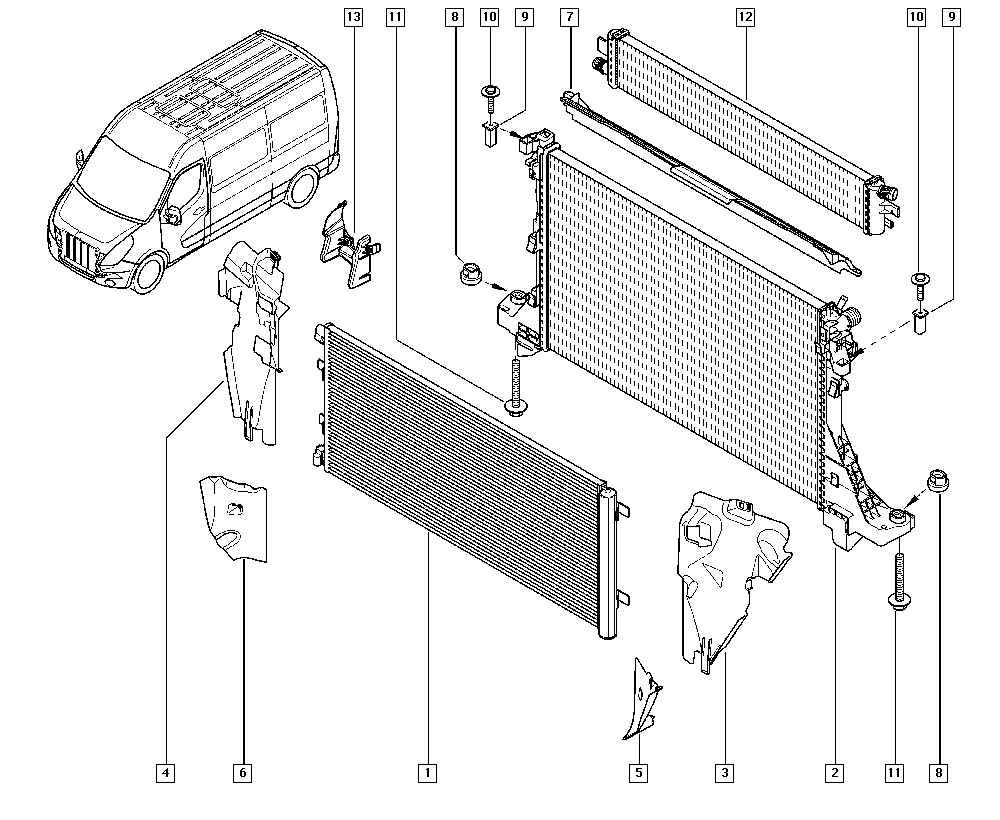 13
11
8
10
9
7
12
10
9
4
6
1
5
3
2
11
8