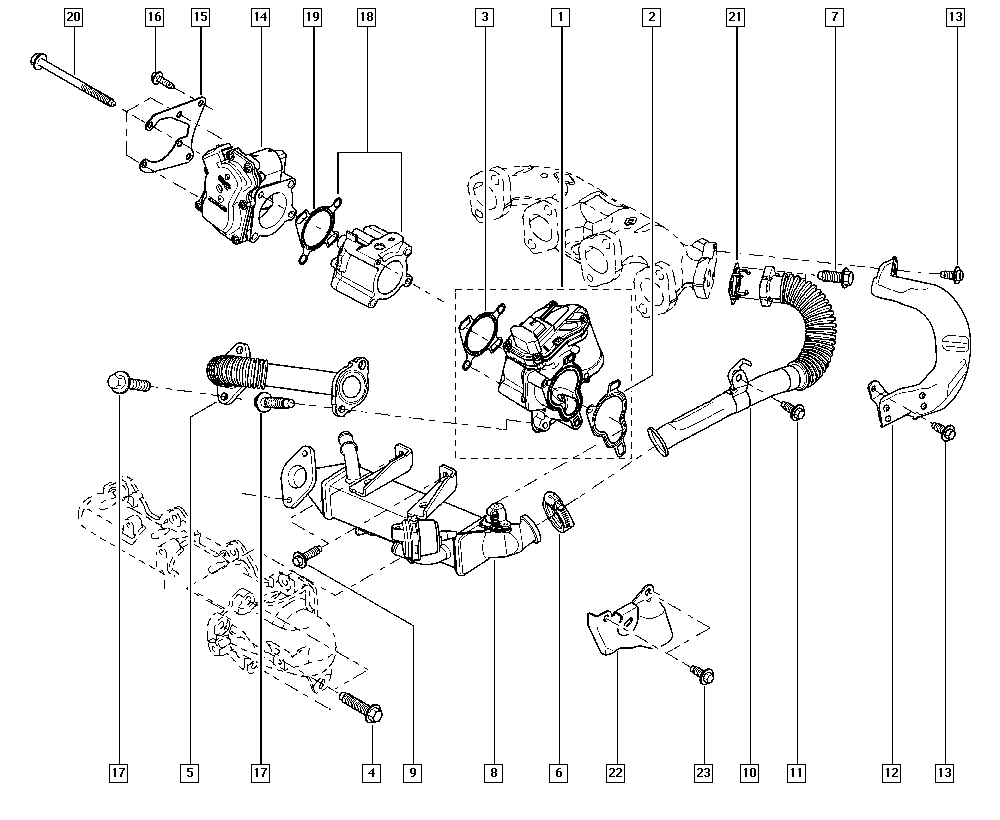 20
16
15
14
19
18
3
1
2
21
7
13
17
5
17
4
9
8
6
22
23
10
11
12
13