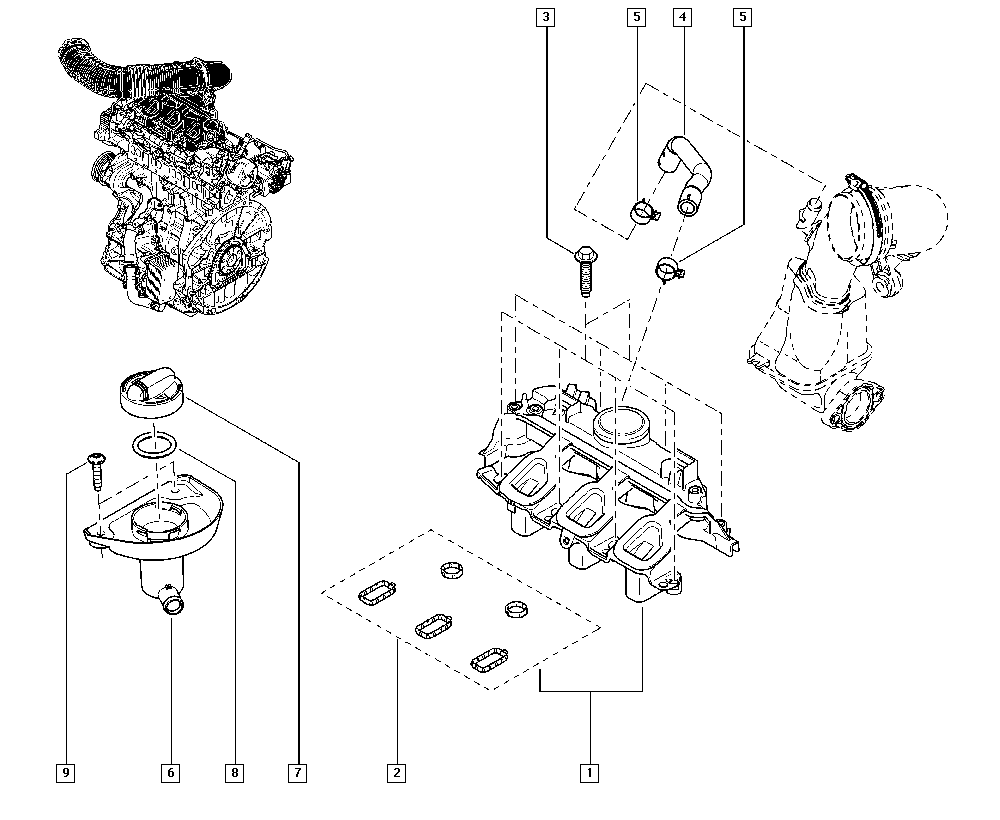 3
5
4
5
9
6
8
7
2
1