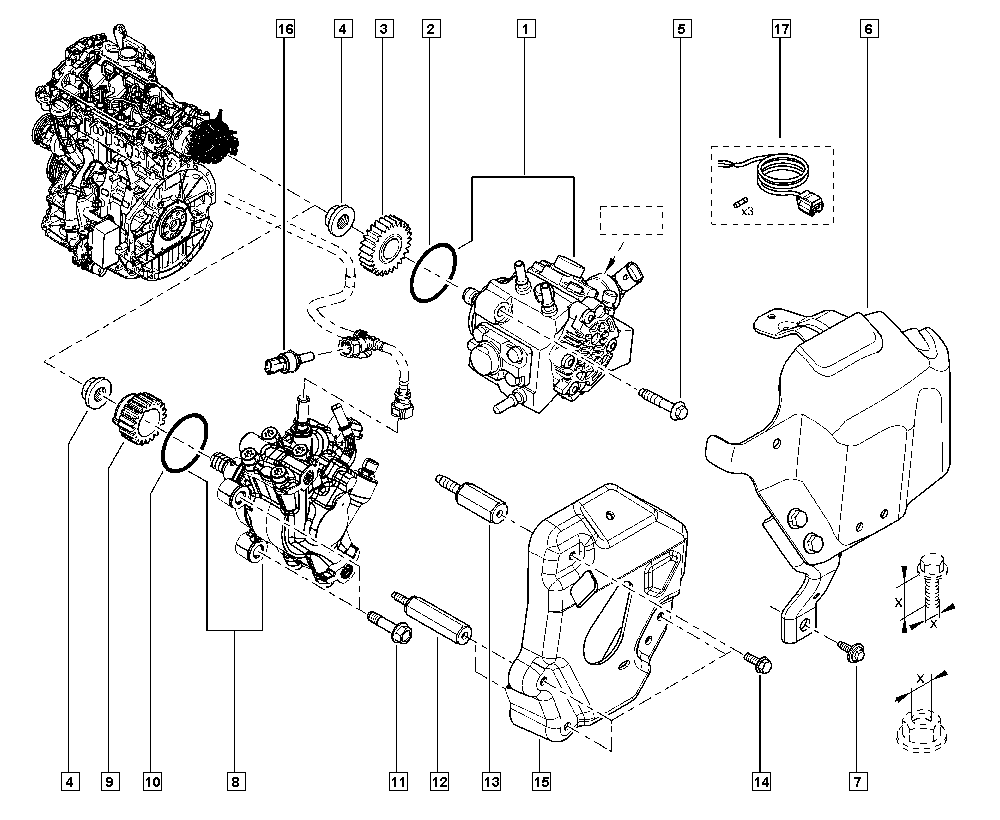 16
4
3
2
1
5
17
6
x3
X
X
X
4
9
10
8
11
12
13
15
14
7