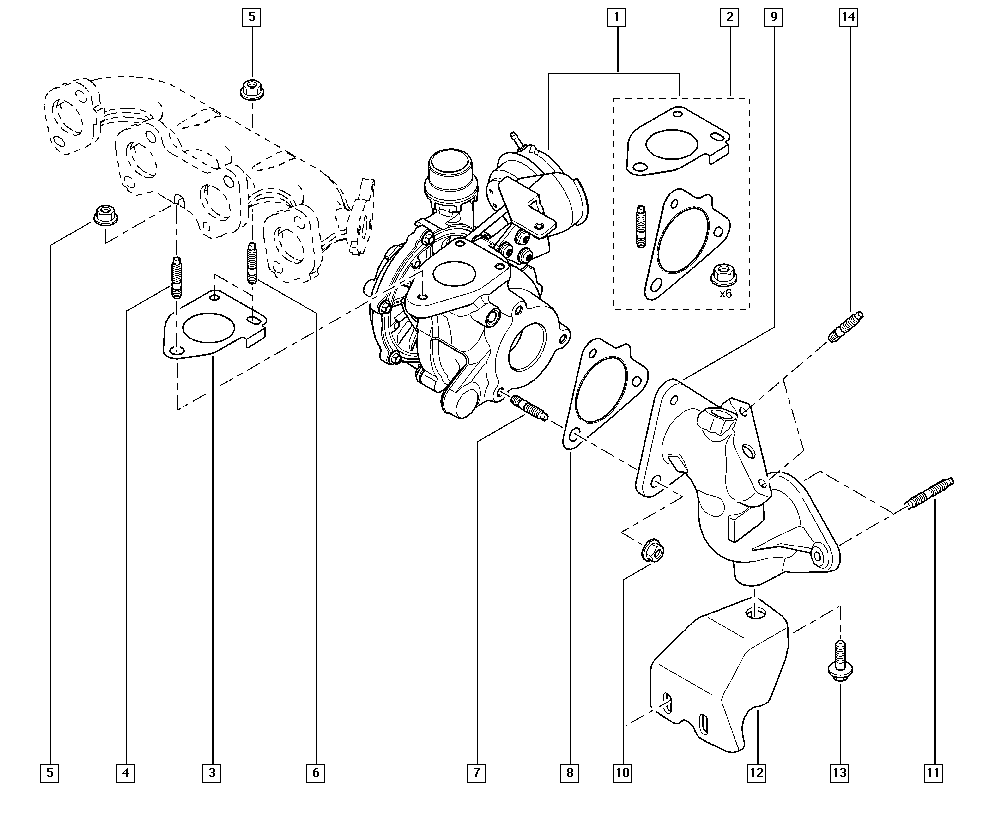 5
1
2
9
14
x6
5
4
3
6
7
8
10
12
13
11