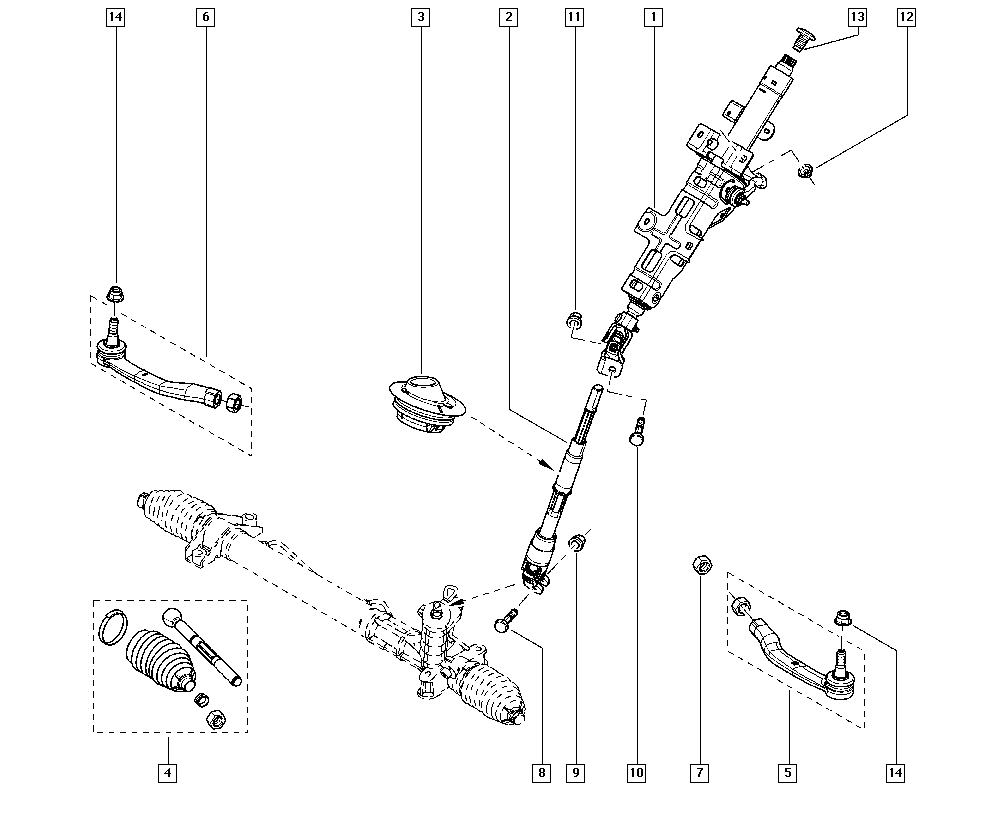 14
6
3
2
11
1
13
12
4
8
9
10
7
5
14