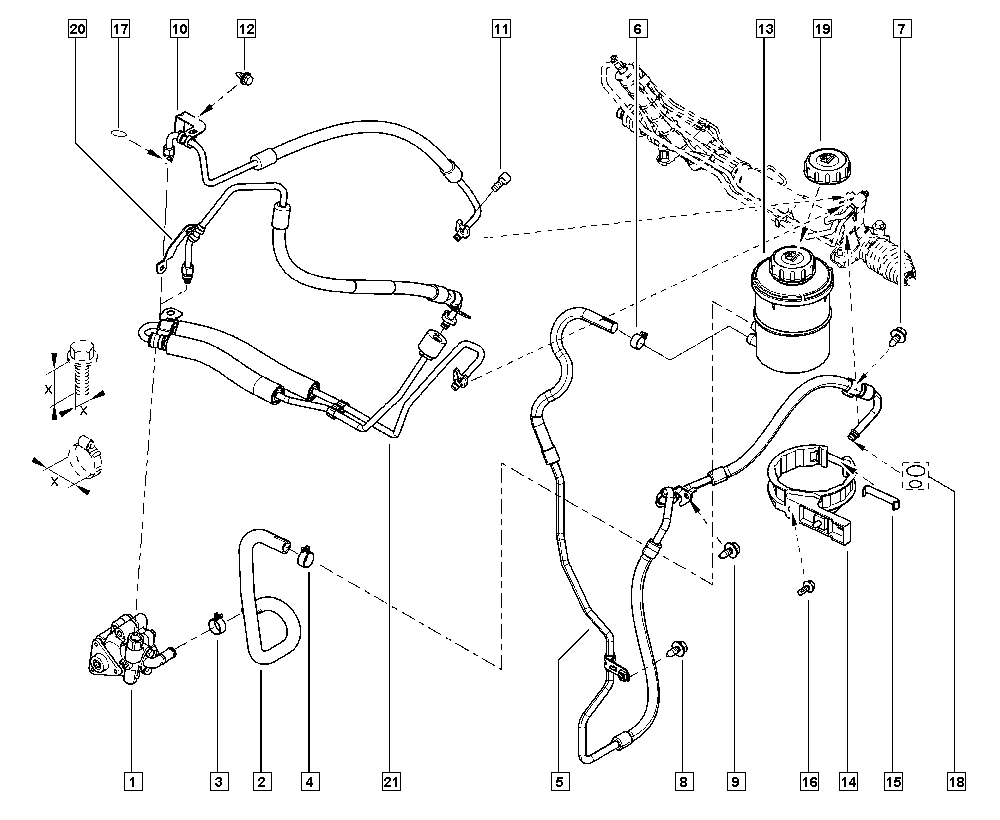 20
17
10
12
11
6
13
19
7
X
X
X
1
3
2
4
21
5
8
9
16
14
15
18