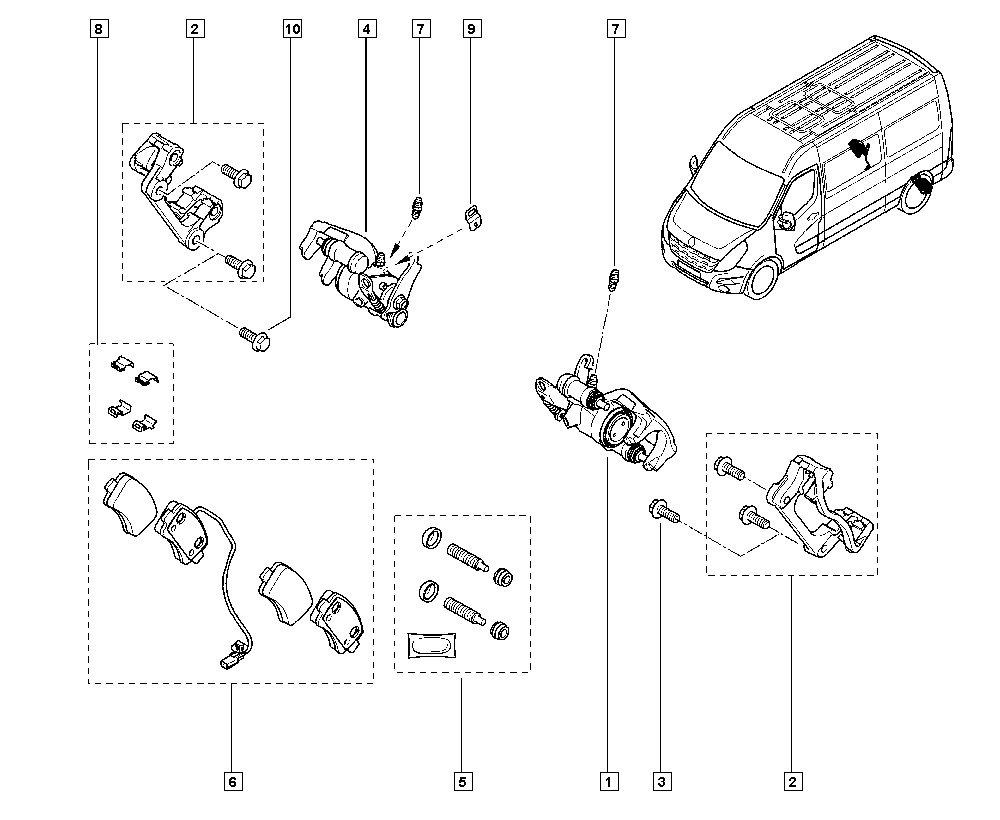 8
2
10
4
7
9
7
6
5
1
3
2