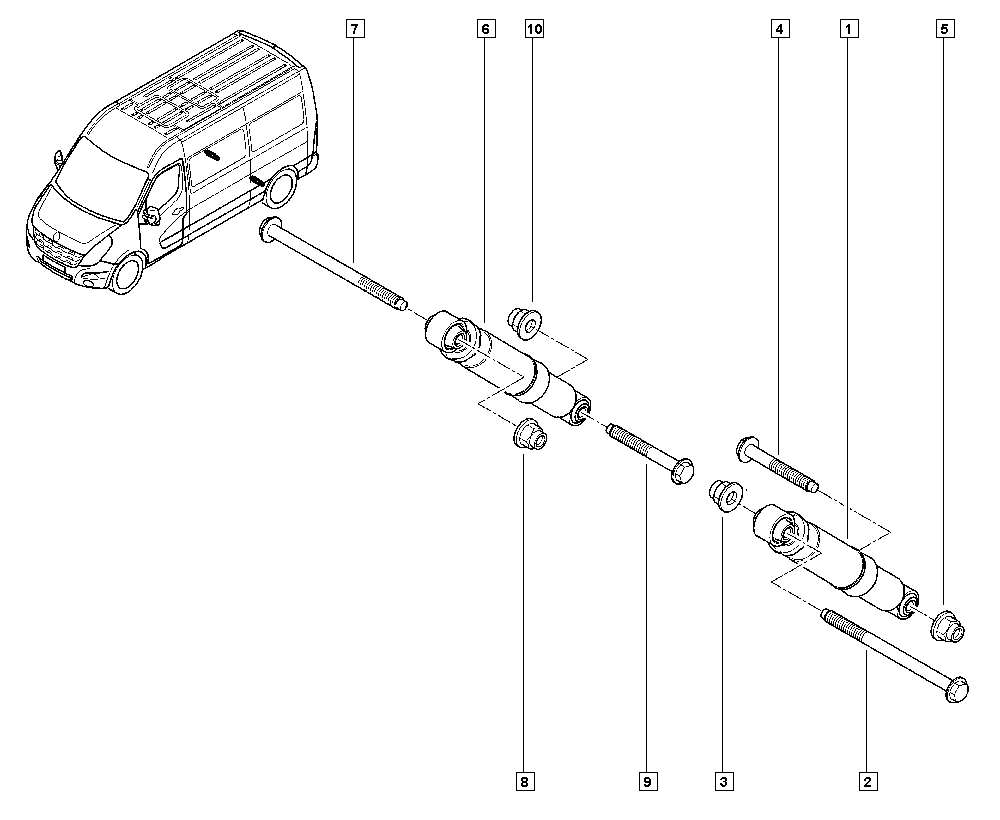 7
6
10
4
1
5
8
9
3
2