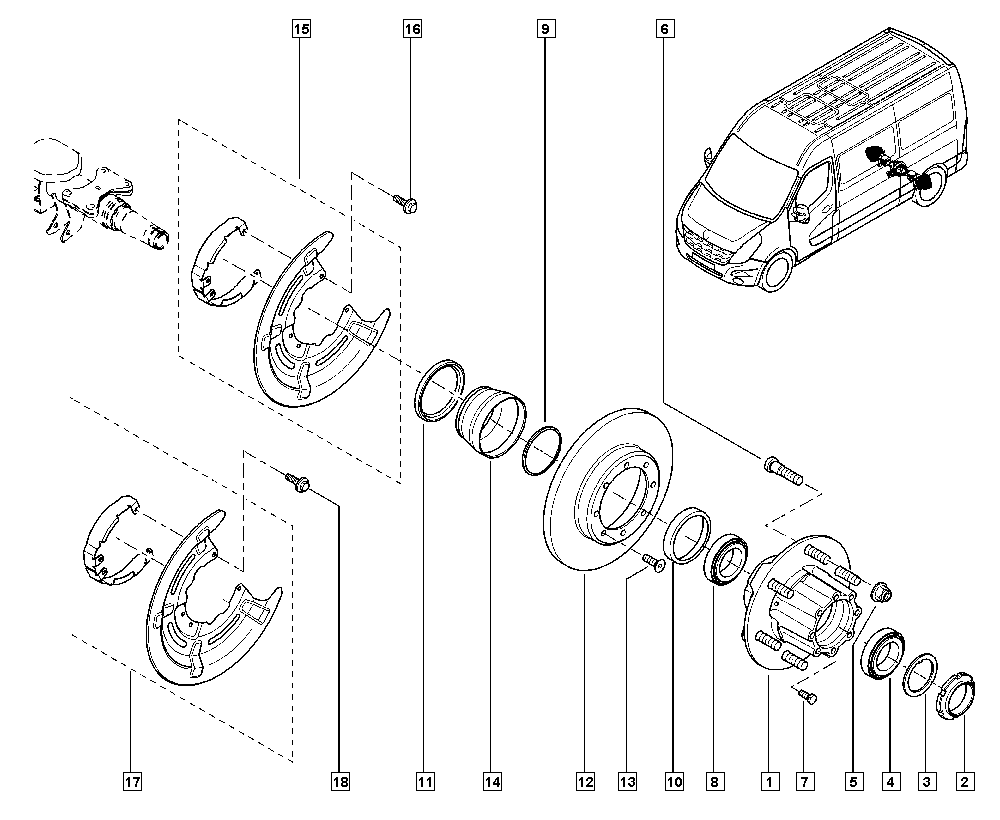 15
16
9
6
17
18
11
14
12
13
10
8
1
7
5
4
3
2