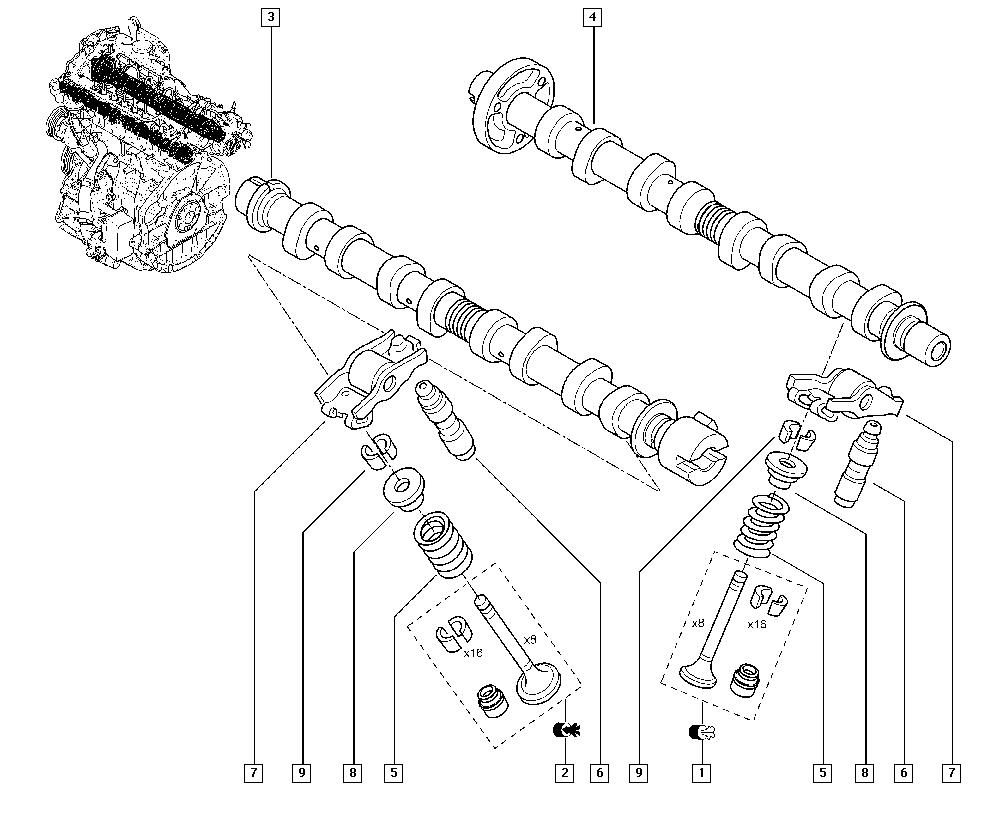 3
4
x16
x8
x8
x16
7
9
8
5
2
6
9
1
5
8
6
7