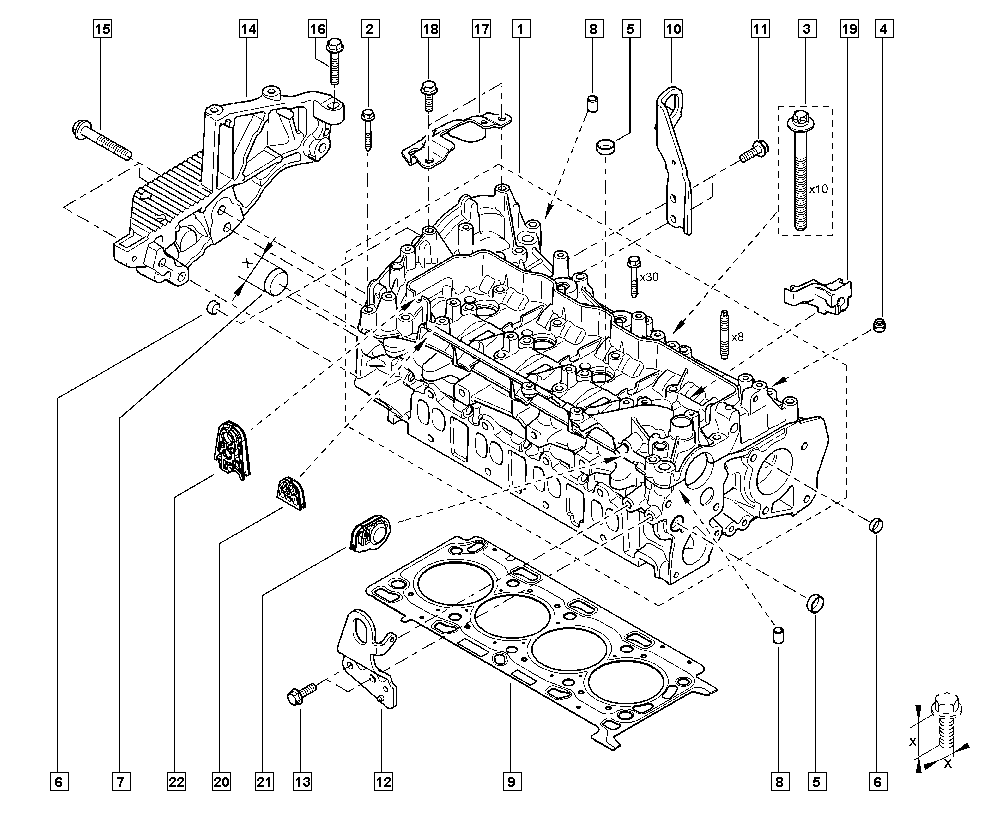 15
14
16
2
18
17
1
8
5
10
11
3
19
4
x10
x30
x8
X
6
7
22
20
21
13
12
9
8
5
6
X
X