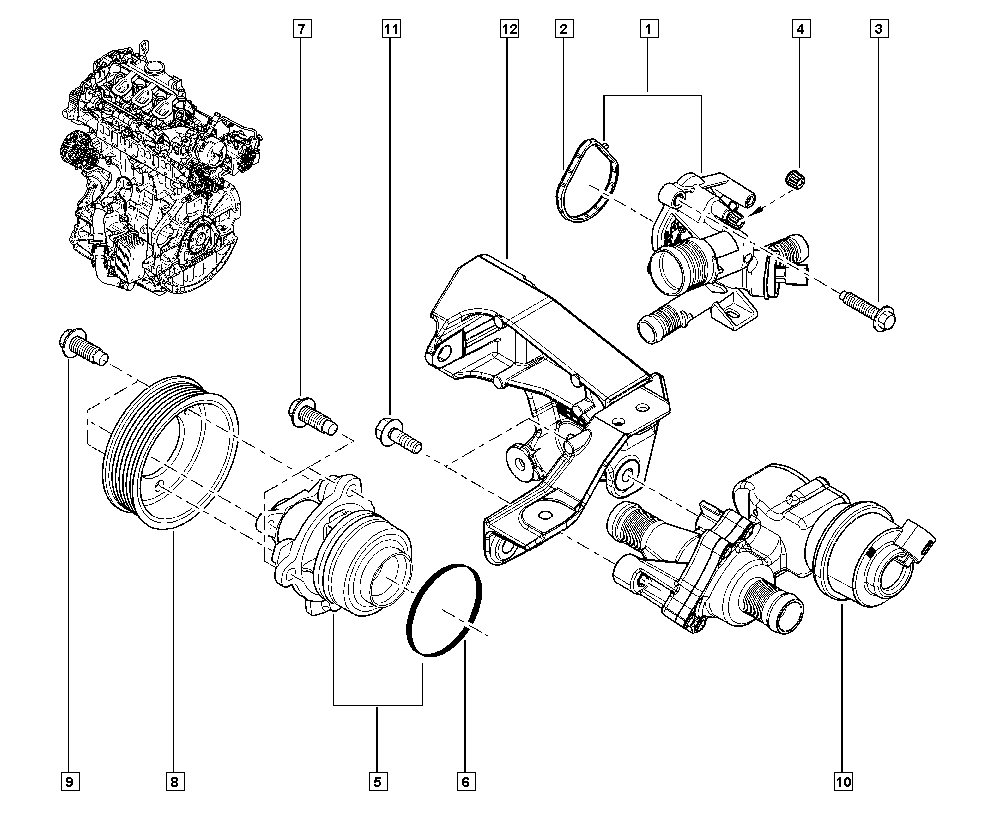 7
11
12
2
1
4
3
9
8
5
6
10