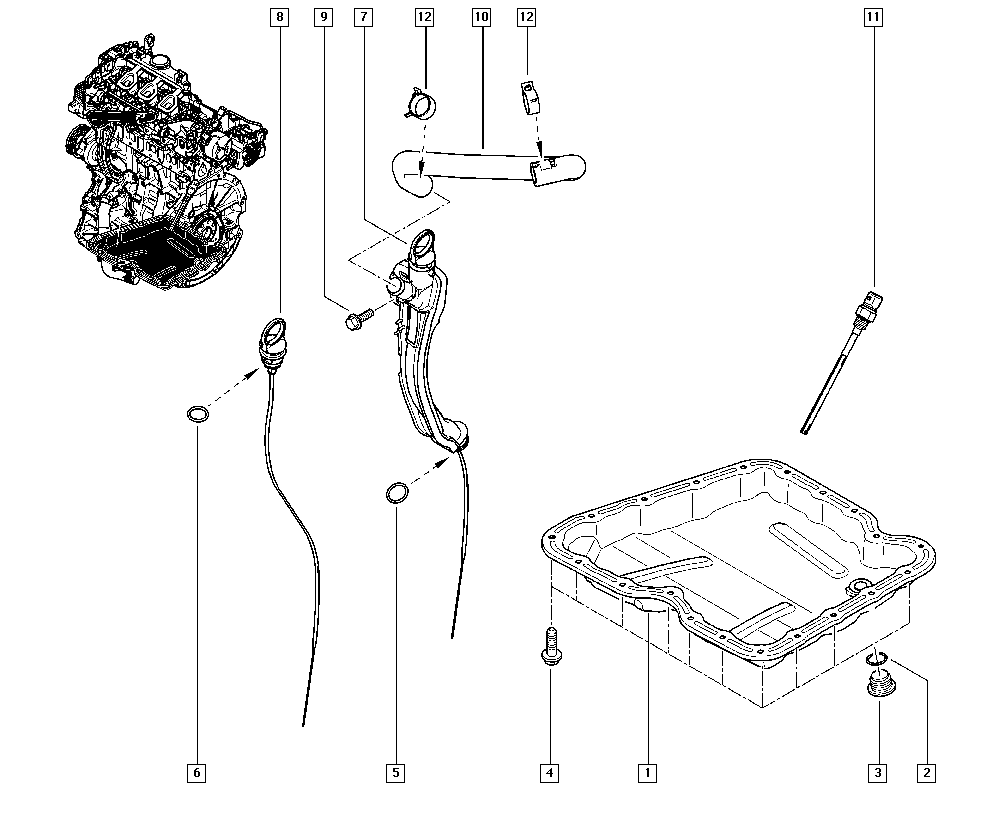 8
9
7
12
10
12
11
6
5
4
1
3
2