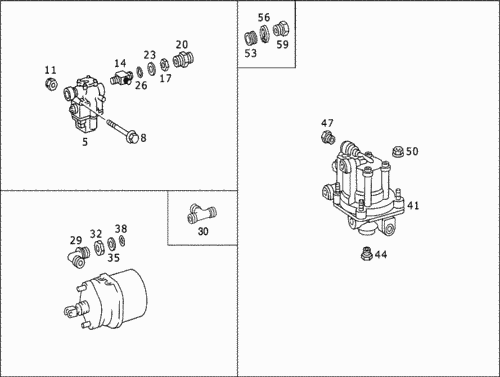 11
14
23
20
26
17
5
8
56
53
59
47
50
41
44
30
29
32
38
35