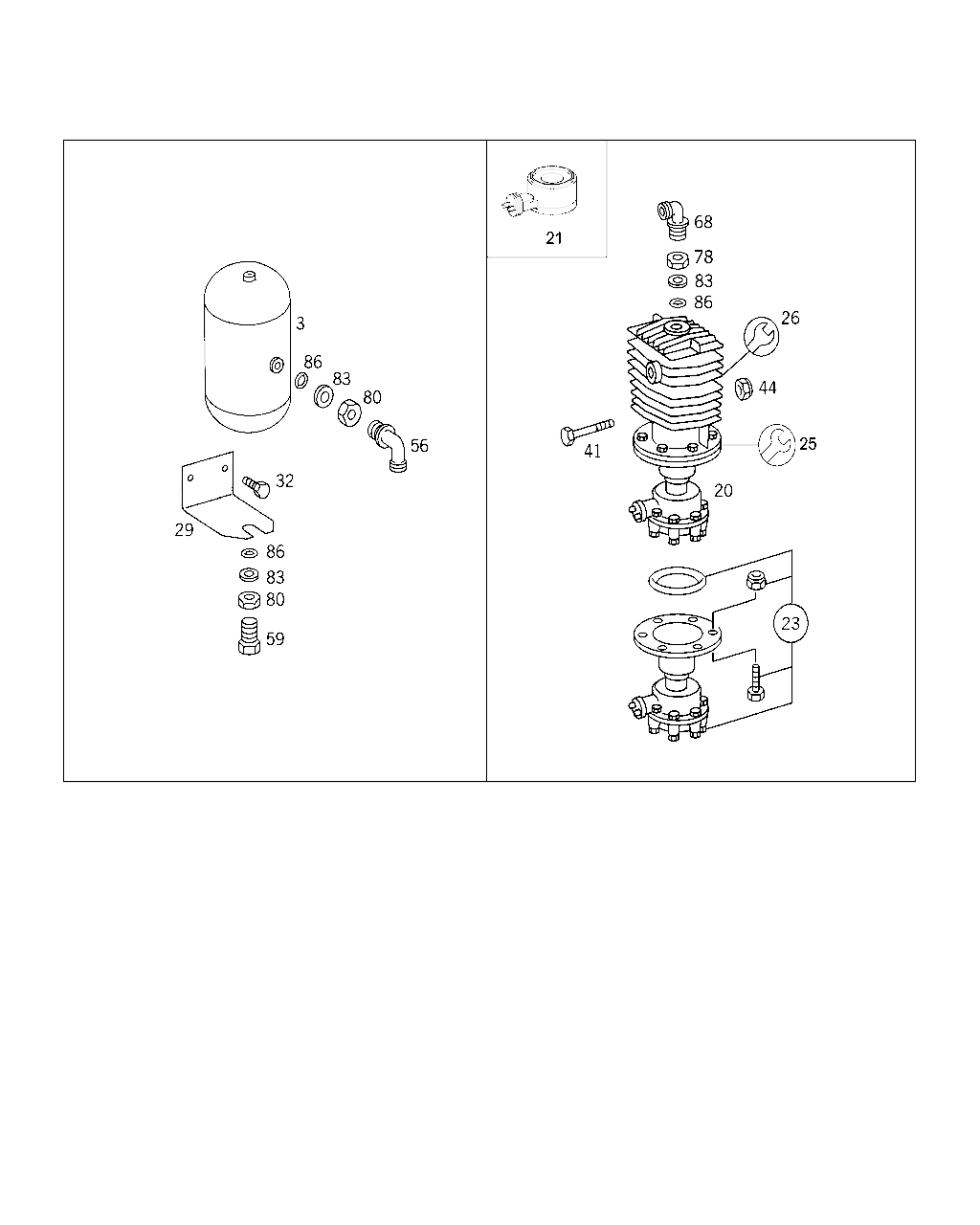 3
86
83
80
56
32
29
86
83
80
59

21
68
78
83
86
26
44
41
25
20
23