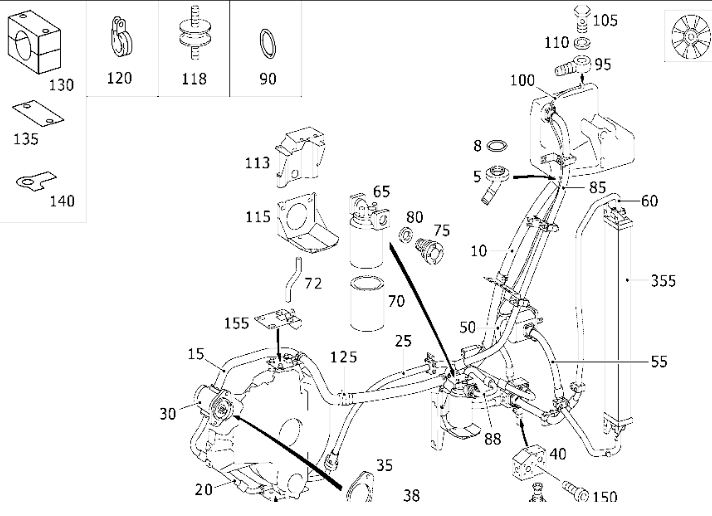 130
120
118
90
135
140
105
110
95
100
8
5
85
60
113
115
65
80
75
10
355
72
70
155
50
15
125
25
55
30
88
40
35
20
38
150