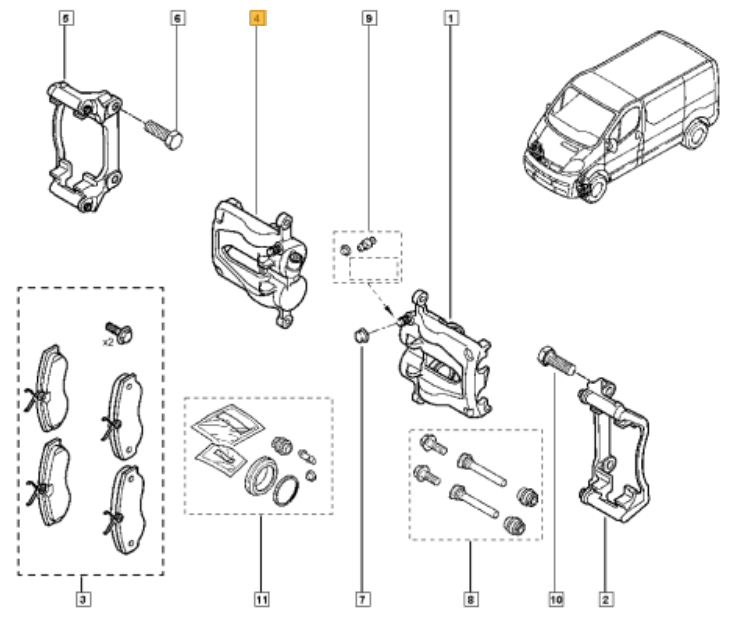 5
6
4
9
1
x2
3
11
7
8
10
2