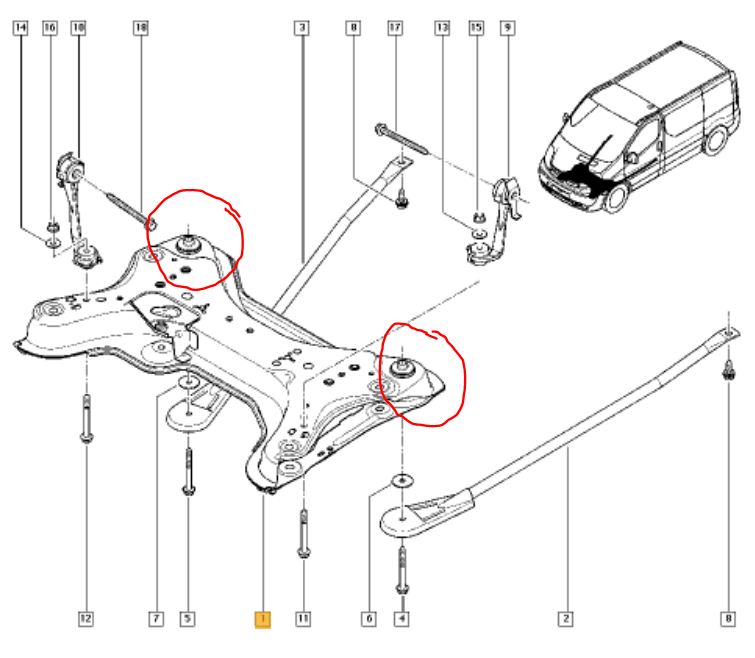 14
16
10
18
3
8
17
13
15
9
12
7
5
1
11
6
4
2
8