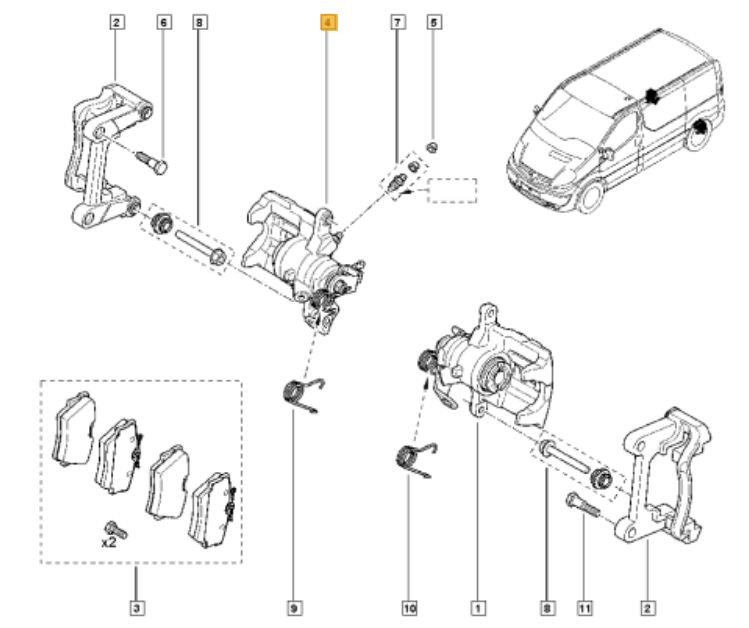 2
6
8
4
7
5
x2
3
9
10
1
8
11
2