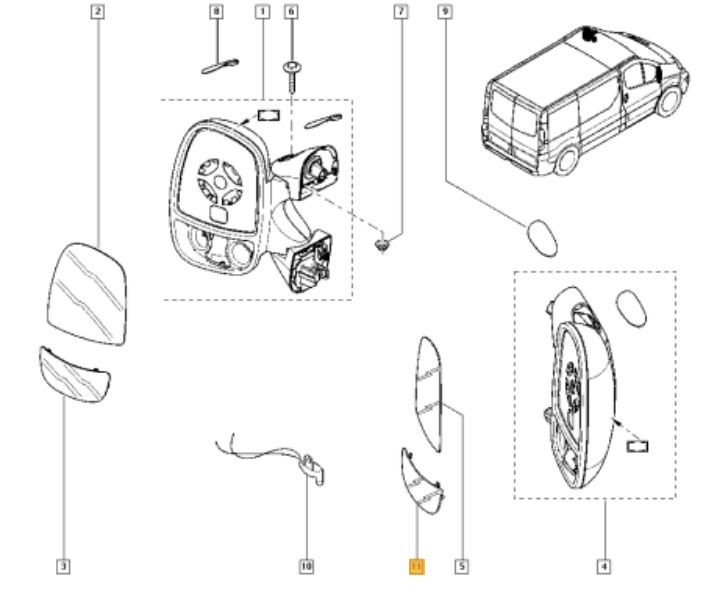 2
8
1
6
7
9
3
10
11
5
4