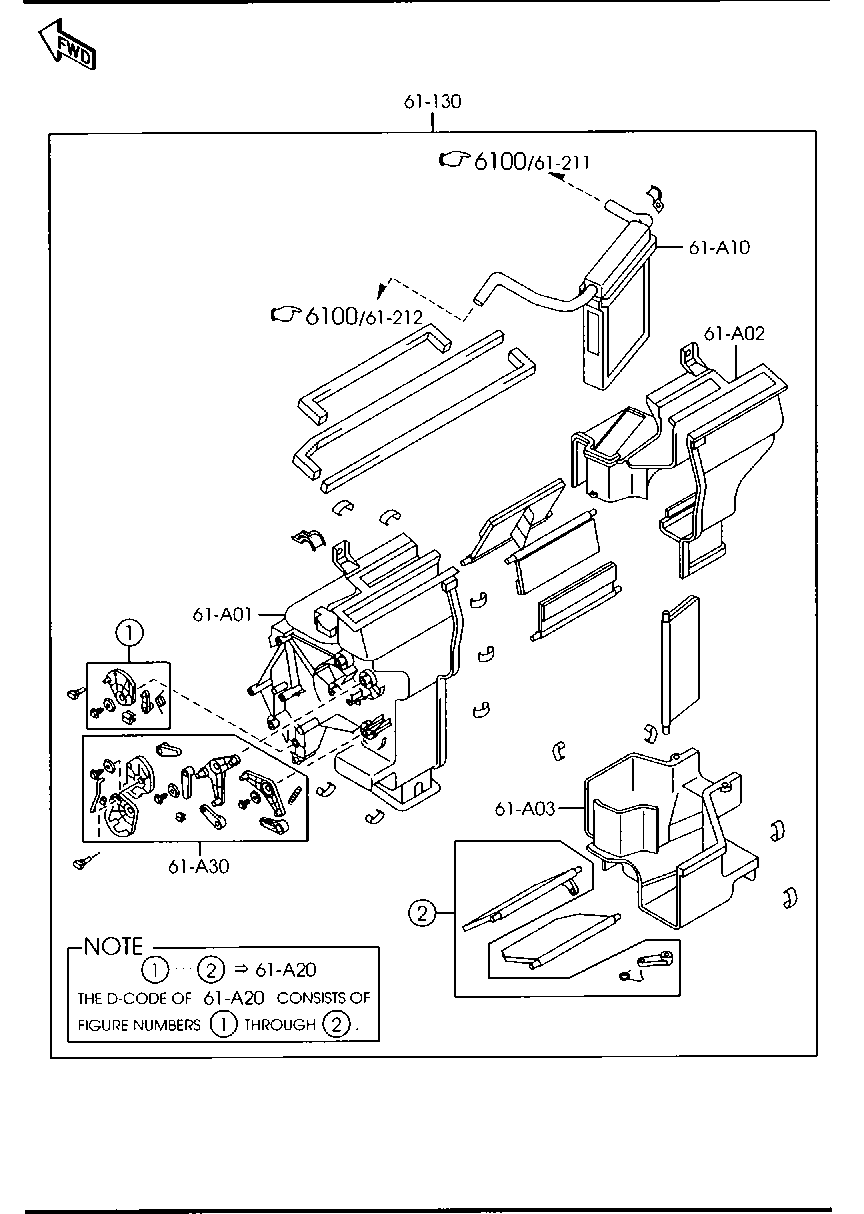 FWD

61-130

6100/61-211

61-A10

6100/61-212

61-A02

61-A01

①

61-A03

61-A30

②

NOTE
① ··· ② ⇒ 61-A20
THE D-CODE OF 61-A20 CONSISTS OF FIGURE NUMBERS ① THROUGH ②.