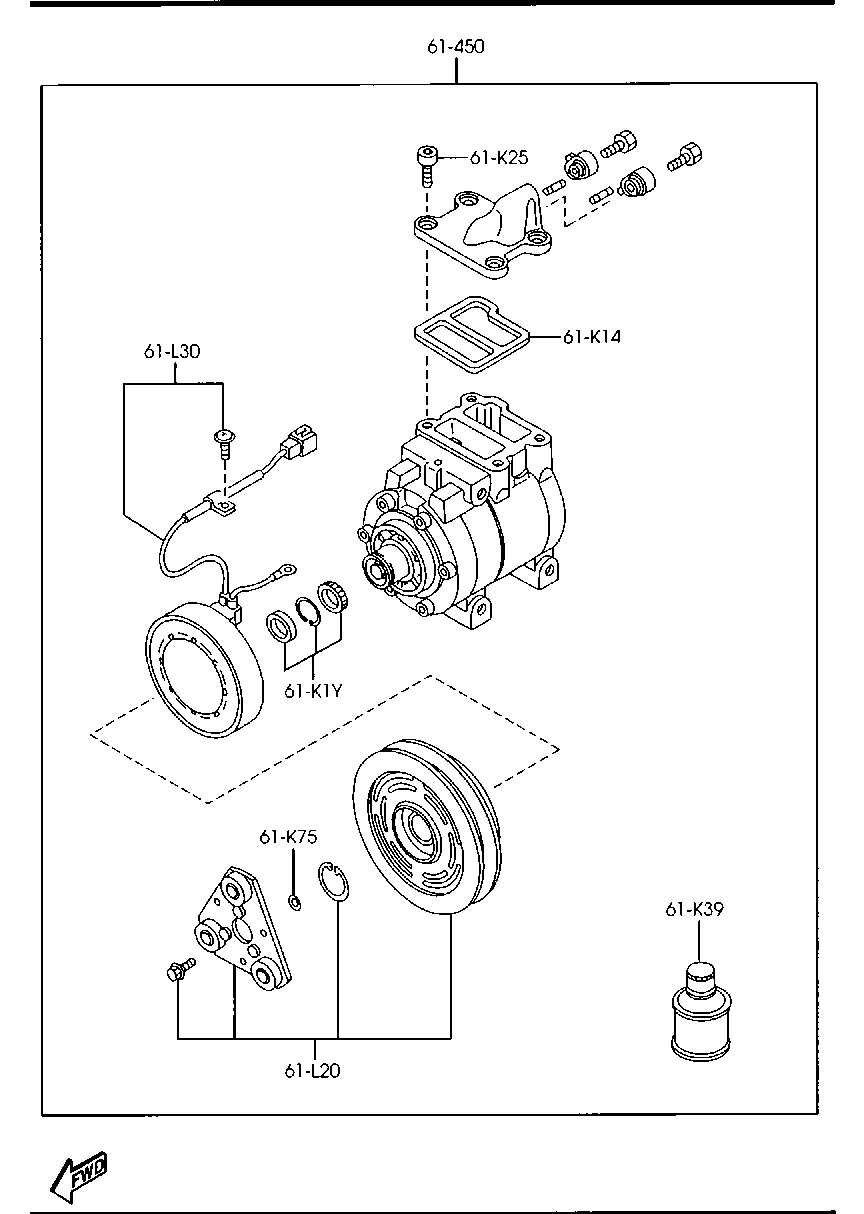 61-450

61-K25

61-K14

61-L30

61-K1Y

61-K75

61-K39

61-L20

FWD