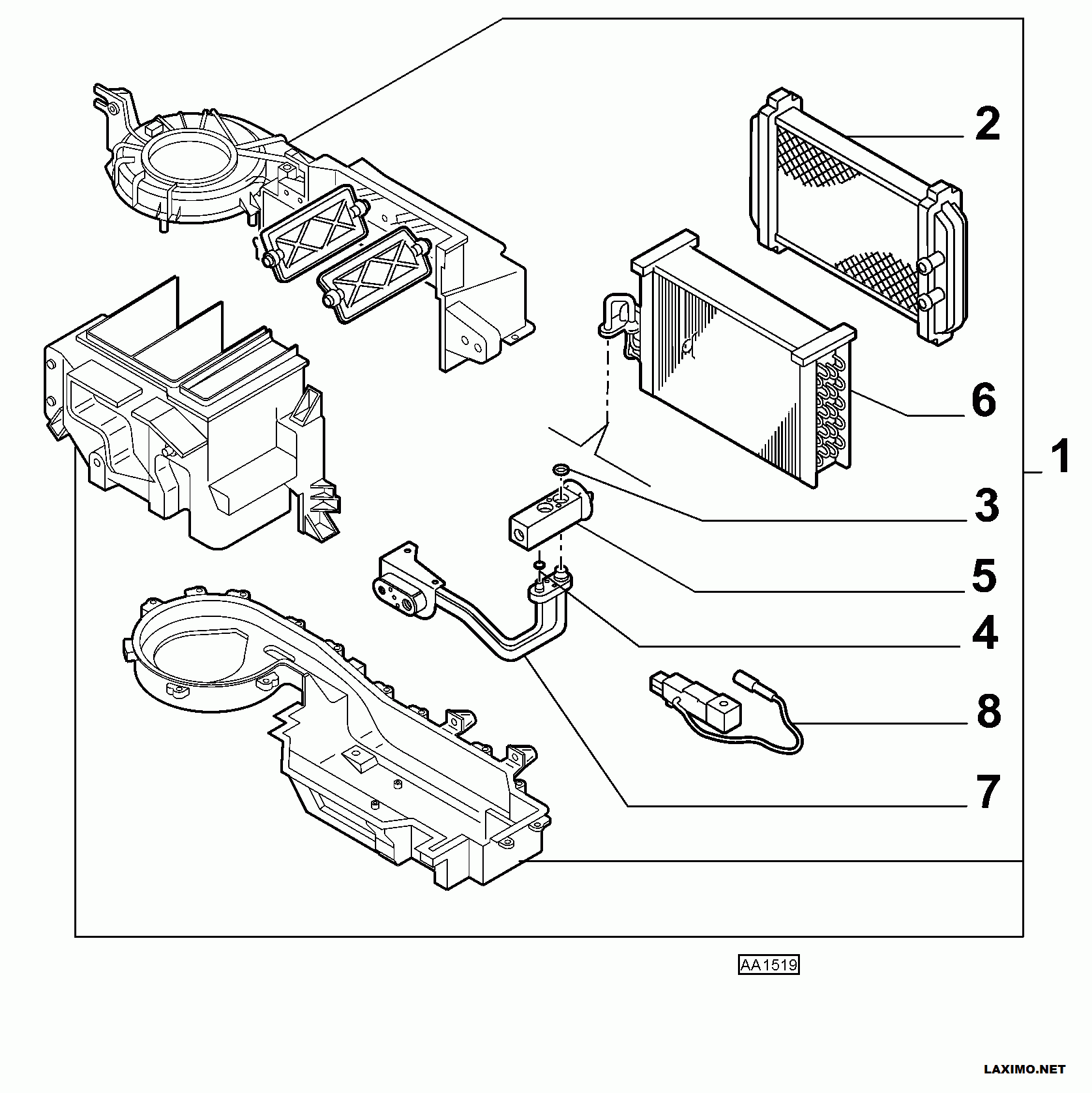 2
6
1
3
5
4
8
7
AA1519
LAXIMO.NET