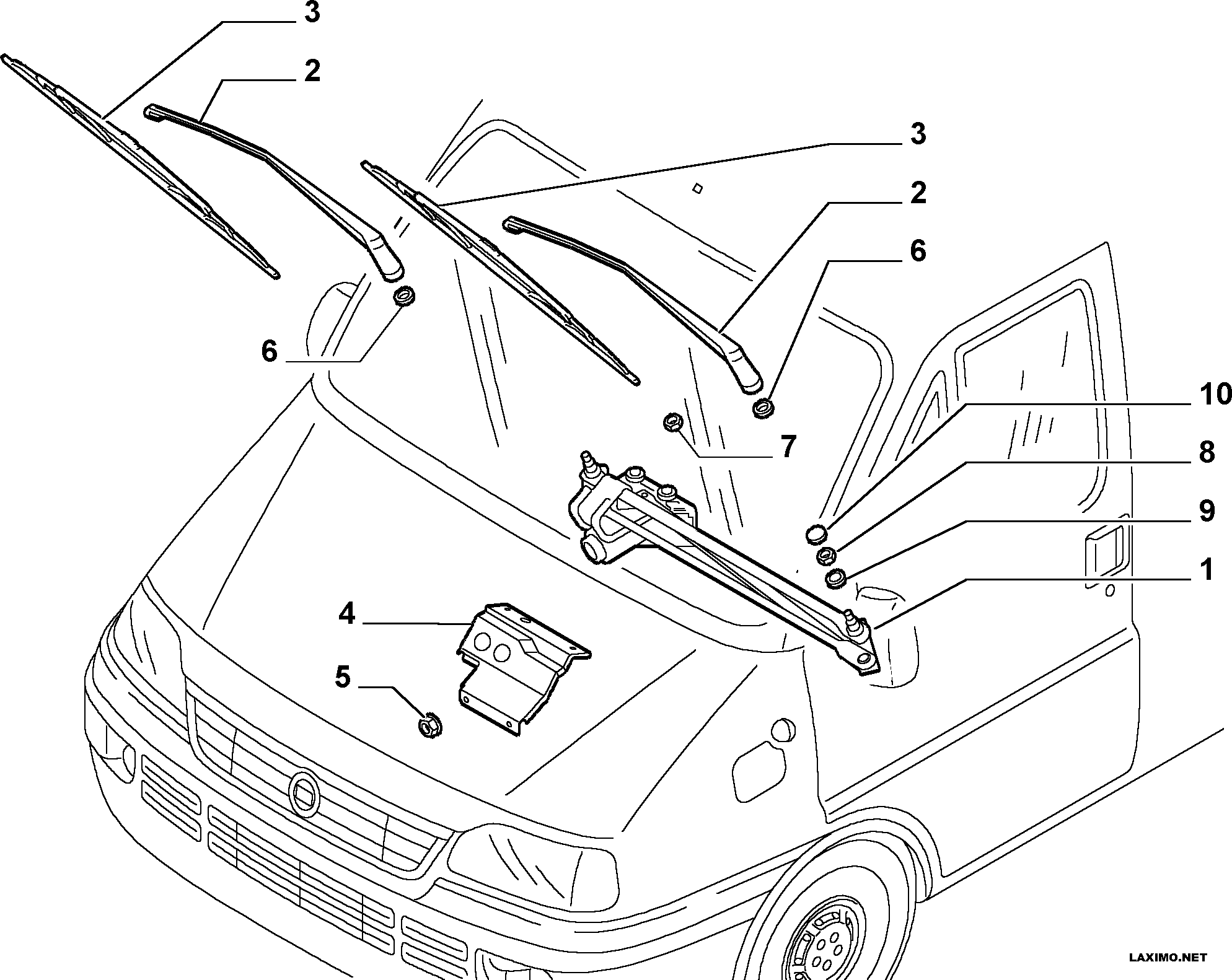 3
2
3
2
6
6
10
7
8
9
1
4
5
LAXIMO.NET