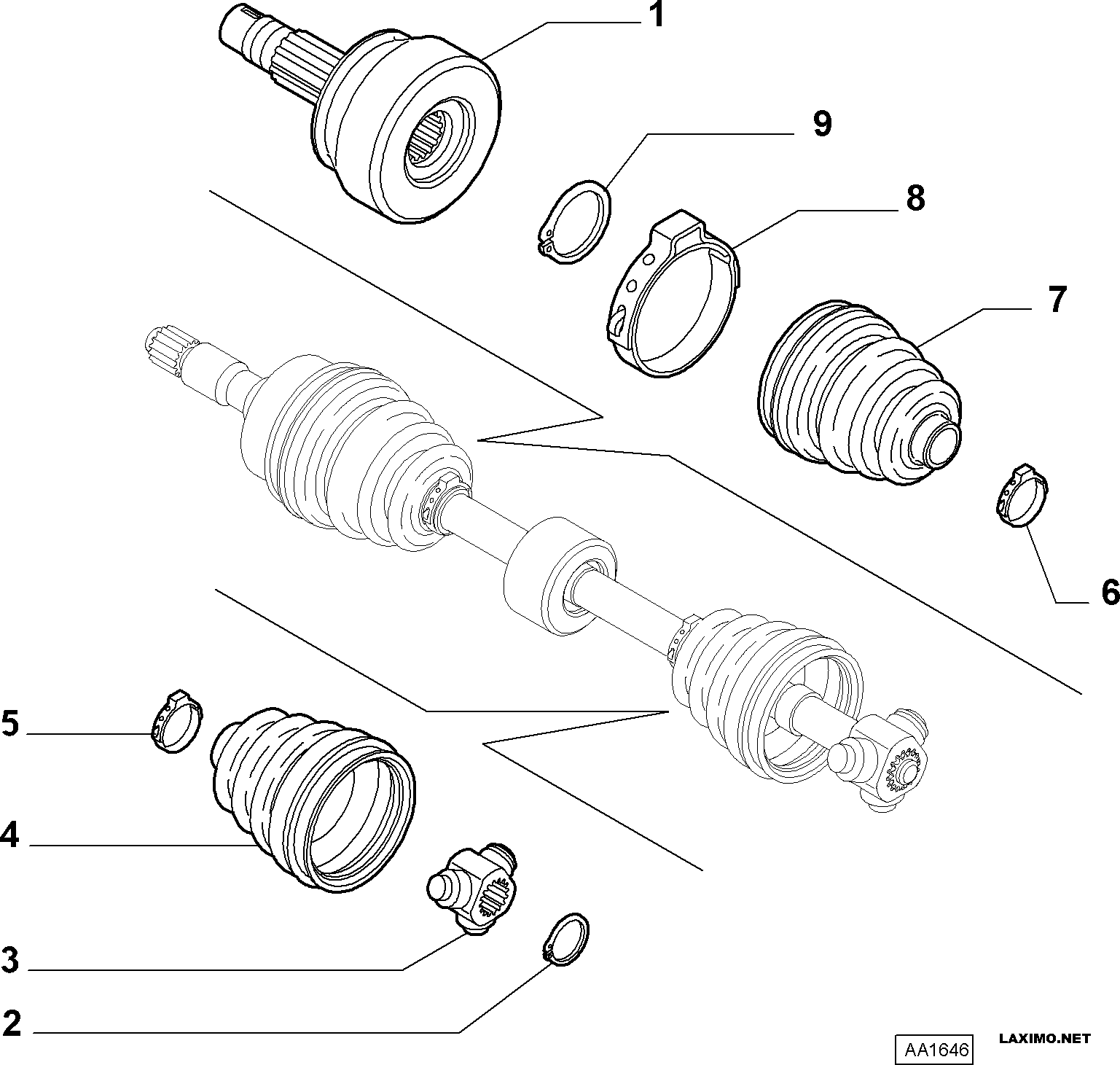 1
9
8
7
6
5
4
3
2
AA1646
LAXIMO.NET