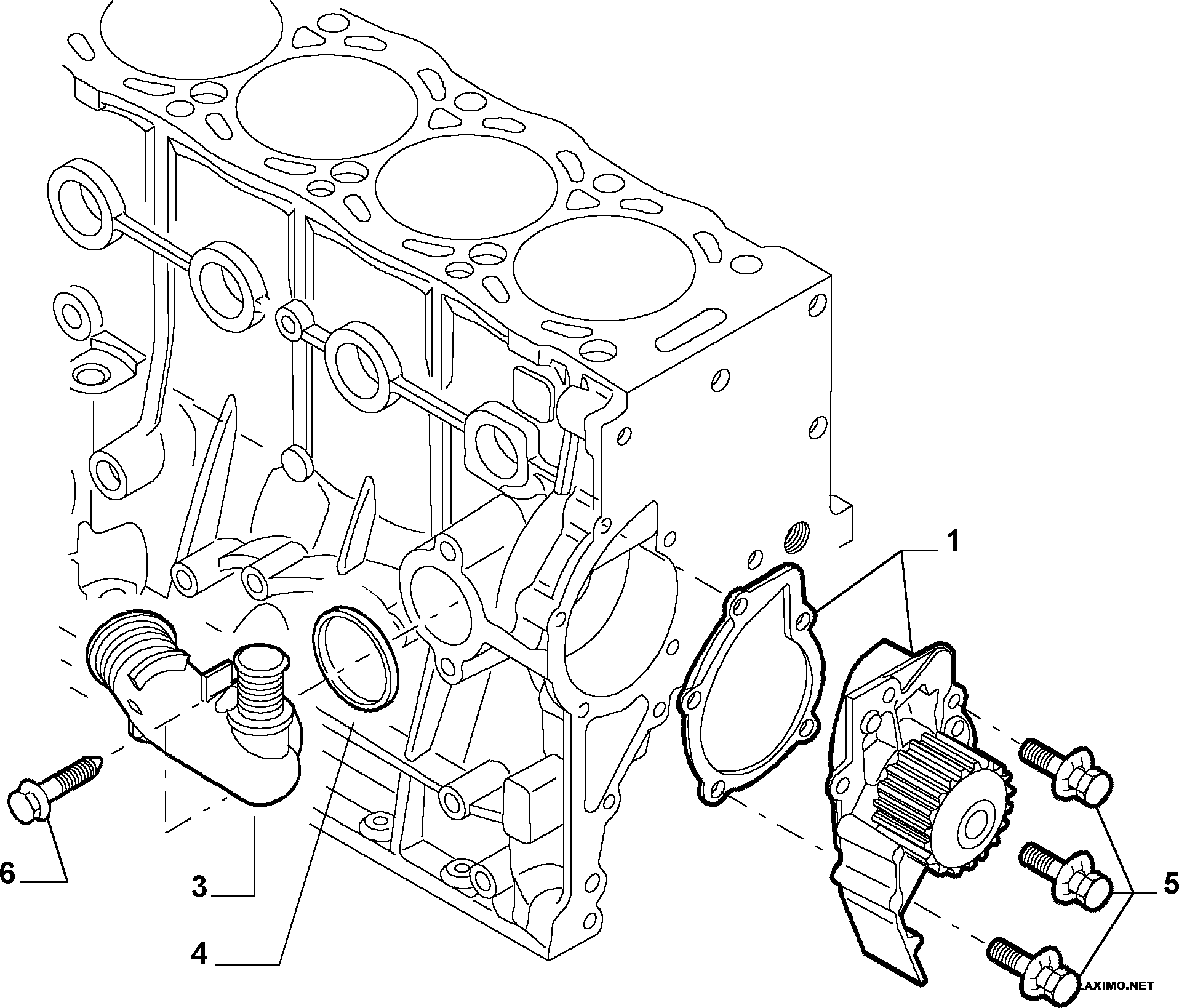 1

6

3

4

5

LAXIMO.NET