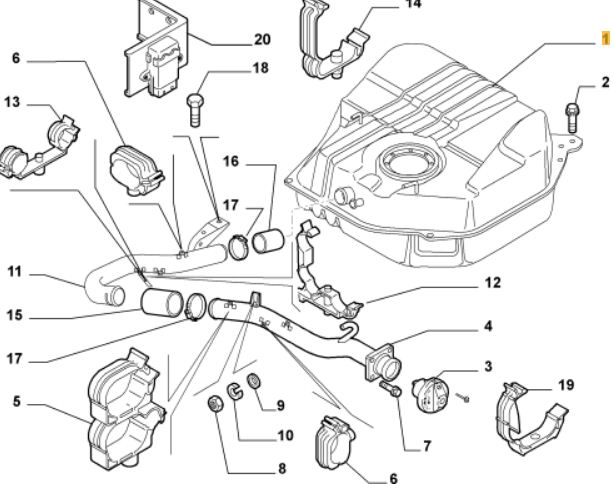 14
20
1
6
18
2
13
16
17
11
12
15
4
17
3
19
5
9
10
7
8
6