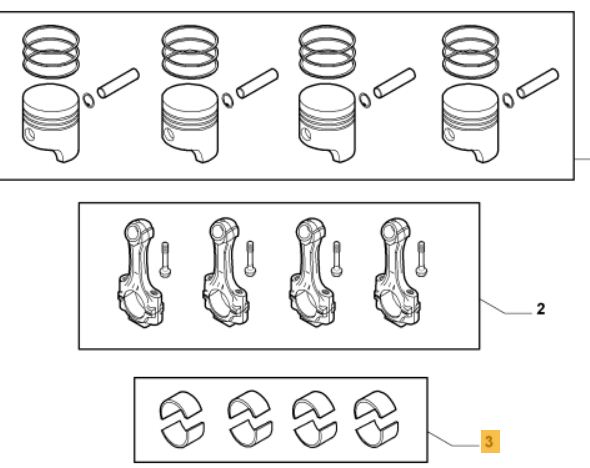 2

3