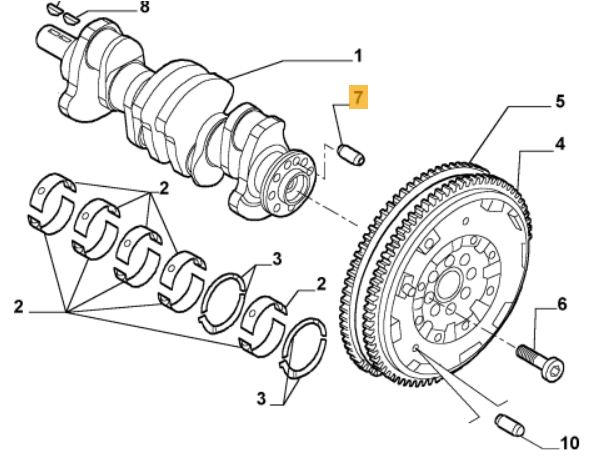 8
1
7
5
4
2
3
2
2
6
3
10