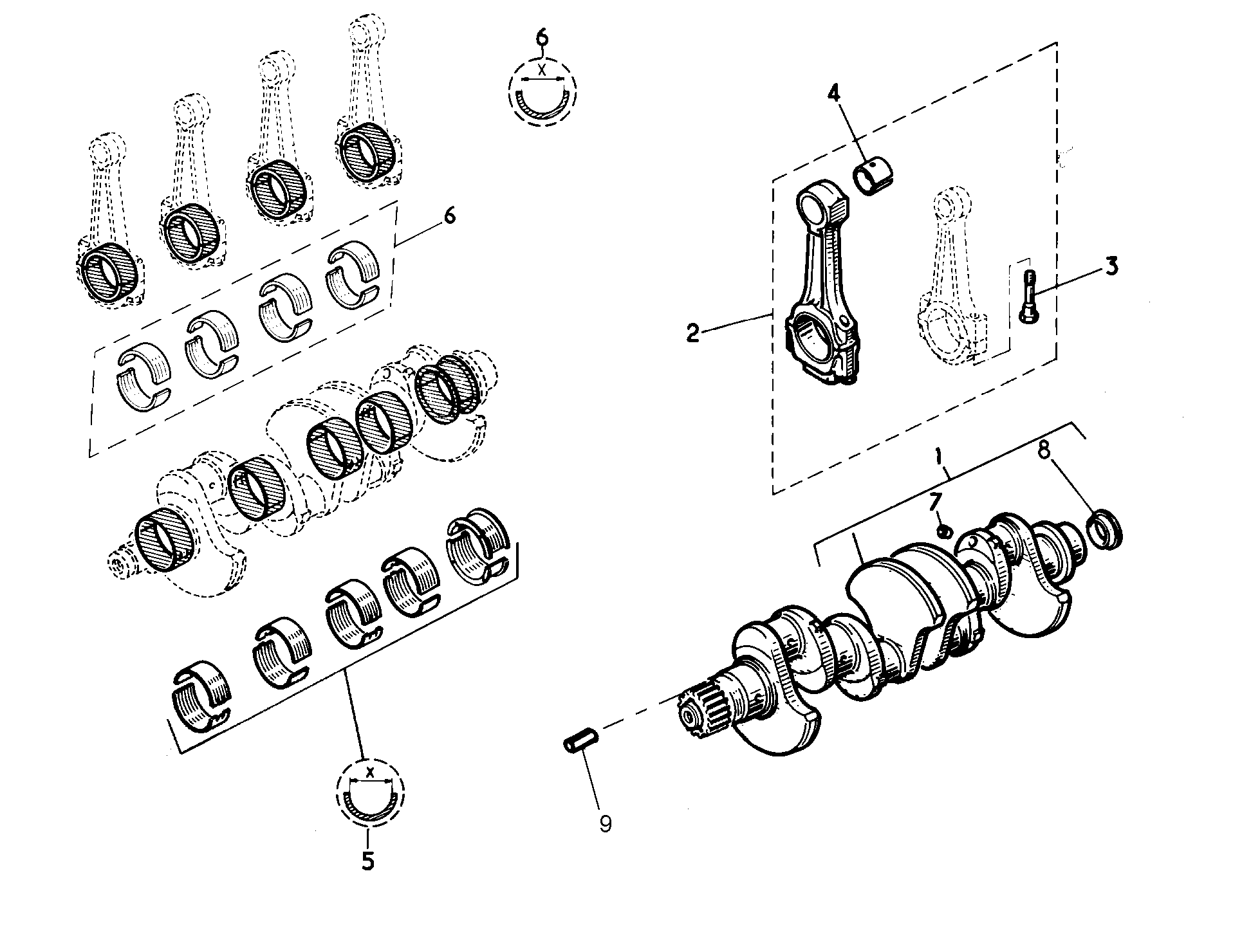 6
X
4
6
3
2
1
8
7
9
X
5