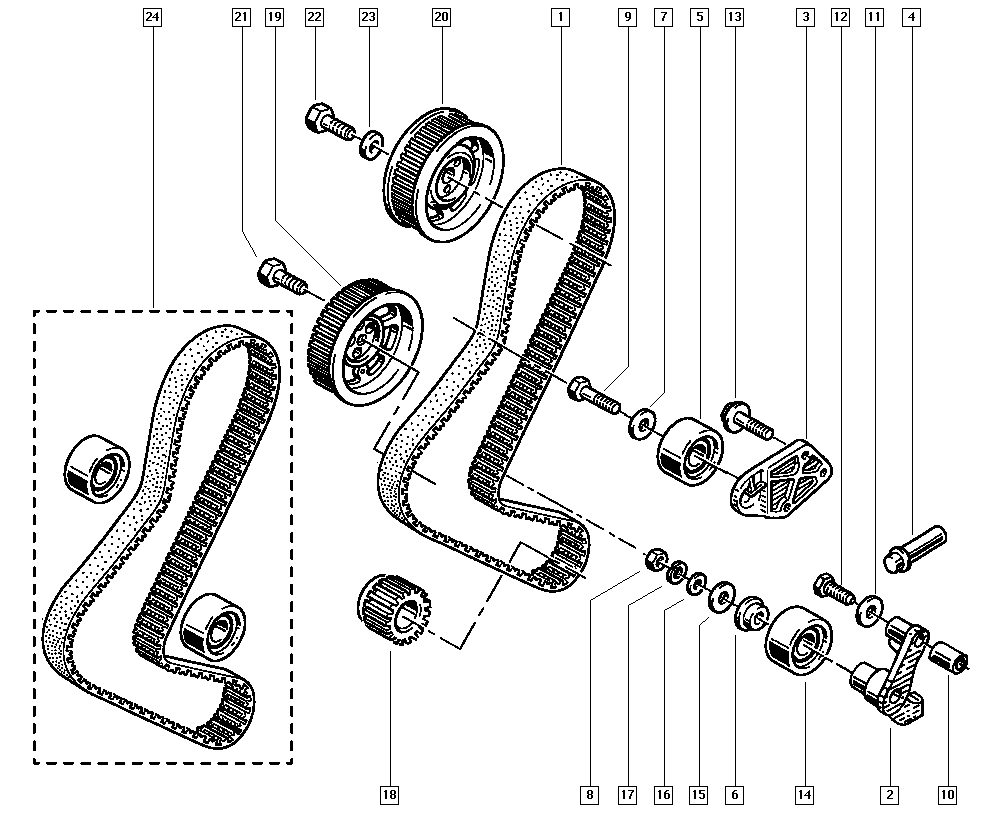 24
21
19
22
23
20
1
9
7
5
13
3
12
11
4
18
8
17
16
15
6
14
2
10