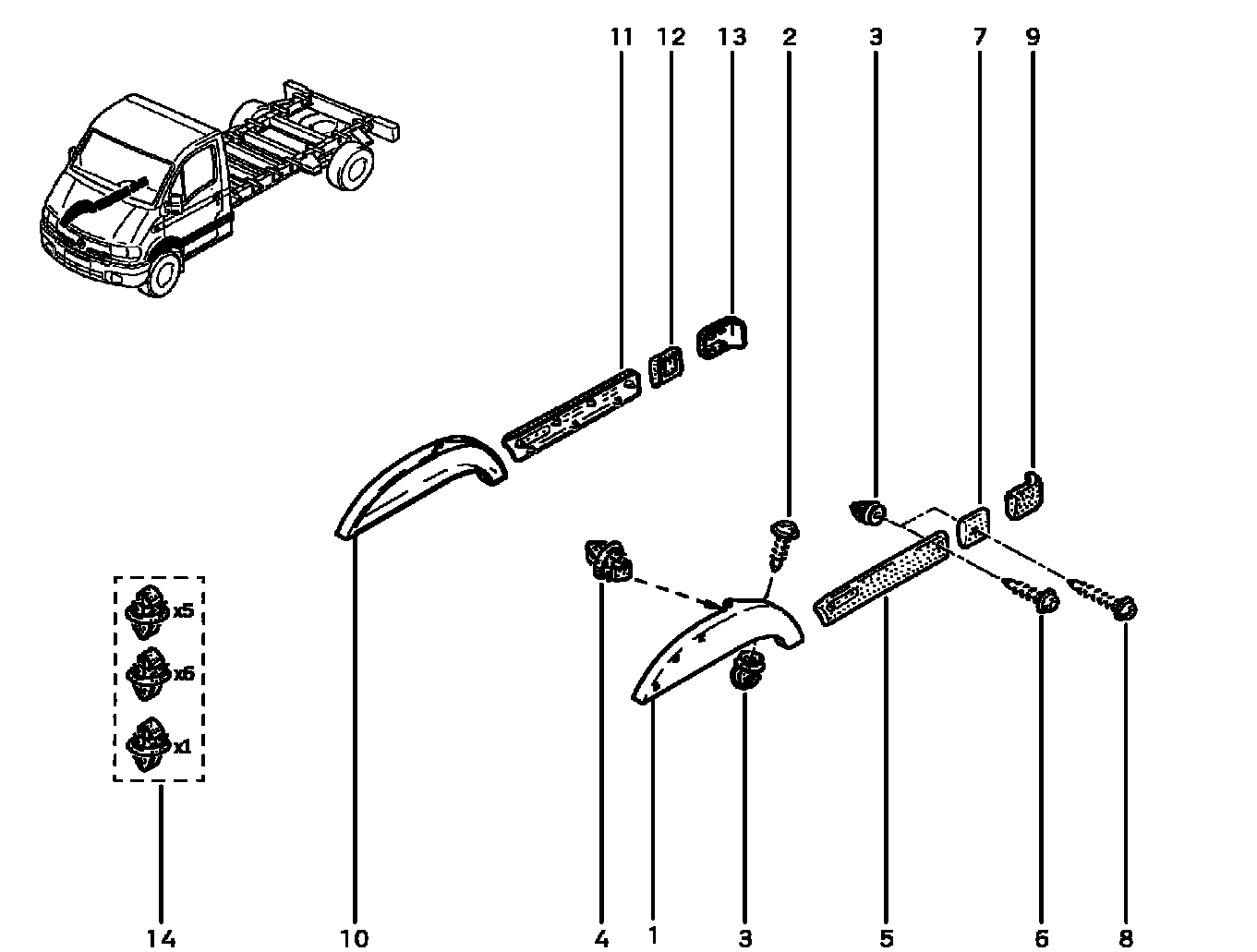 11 12 13 2 3 7 9

x5
x6
x1

14 10 4 1 3 5 6 8