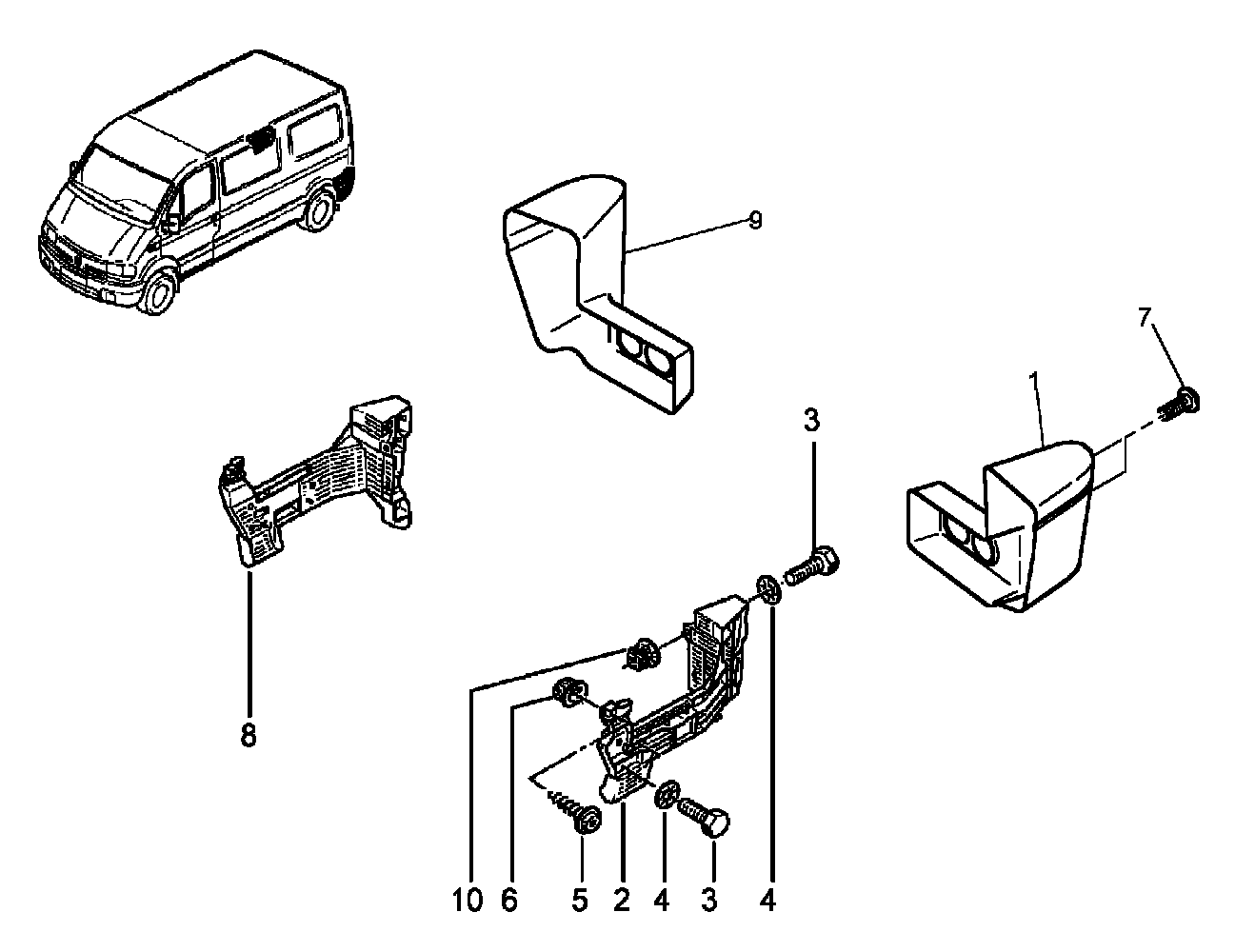 9
7
1
3
8
10
6
5
2
4
3
4