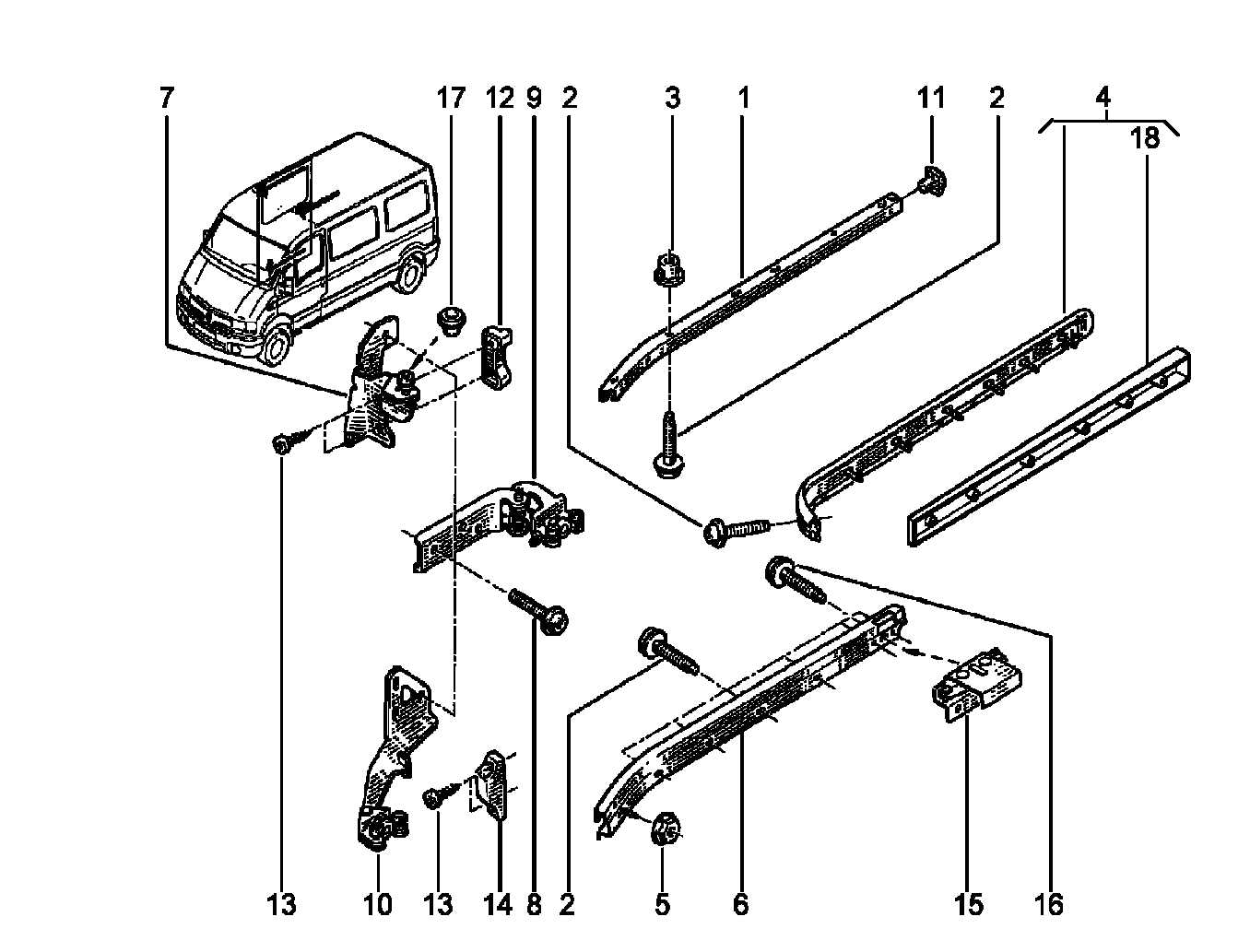 7
17
12
9
2
3
1
11
2
4
18
13
10
13
14
8
2
5
6
15
16