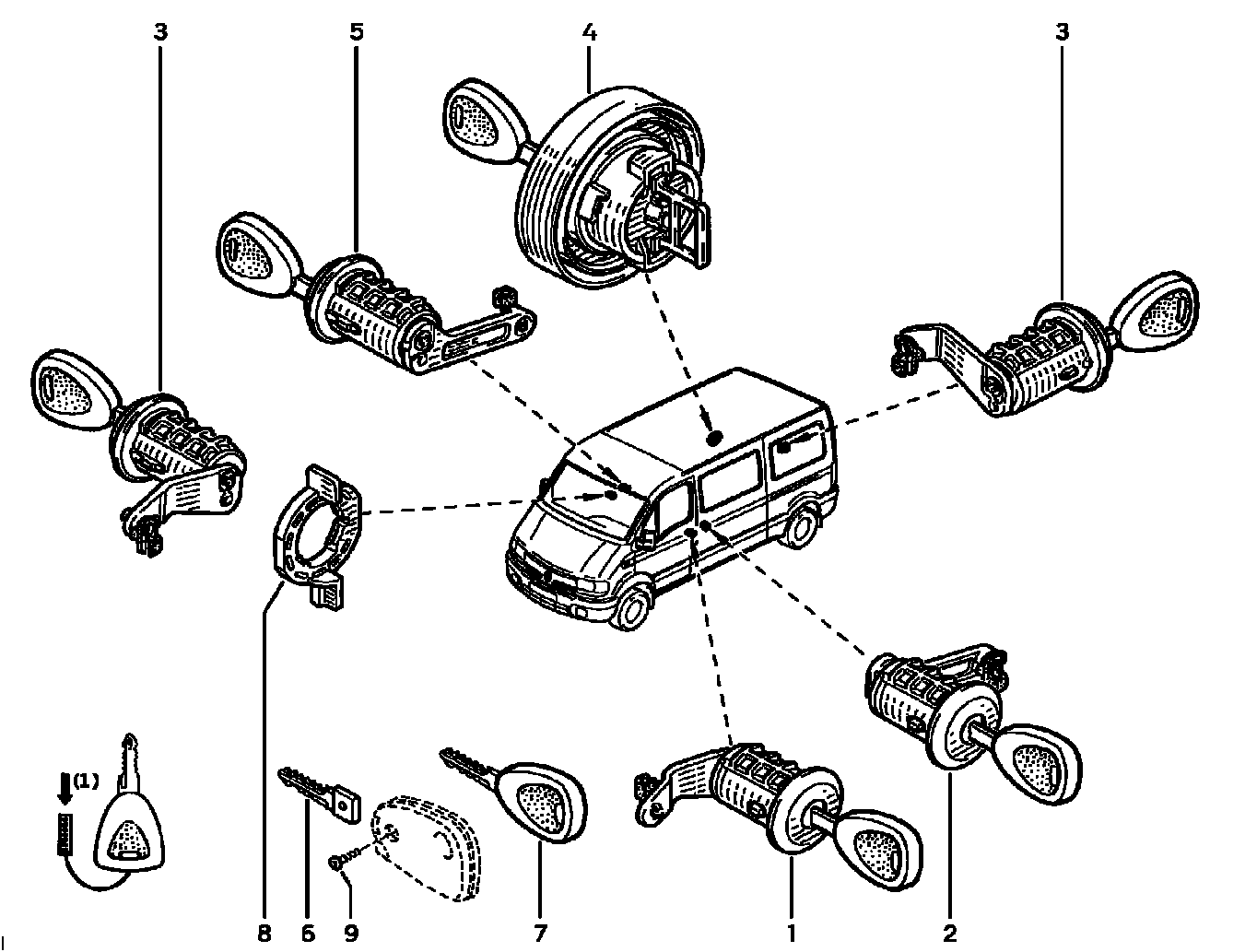 3
5
4
3
(1)
8
6
9
7
1
2