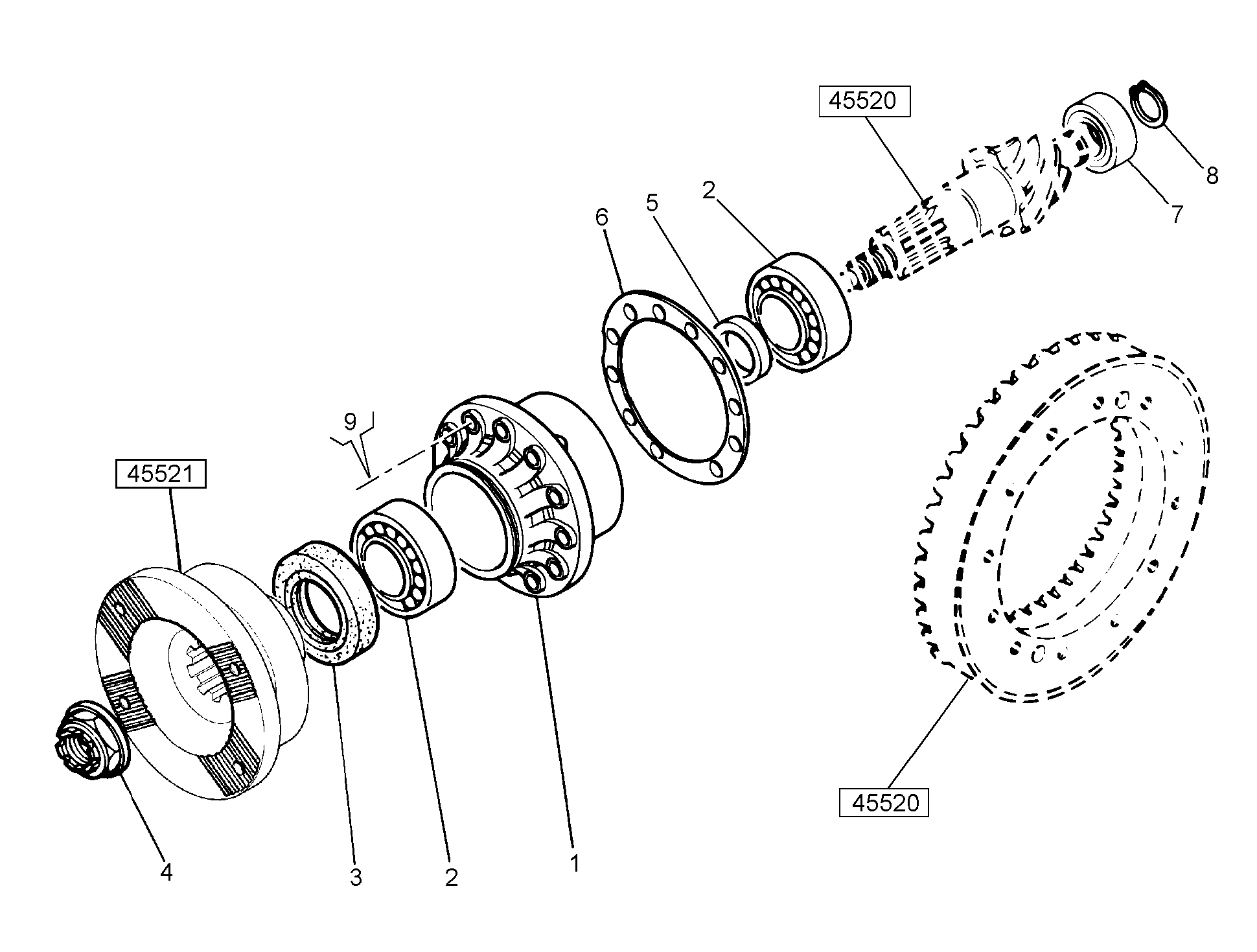 45520

8

7

2

5

6

9

45521

4

3

2

1

45520