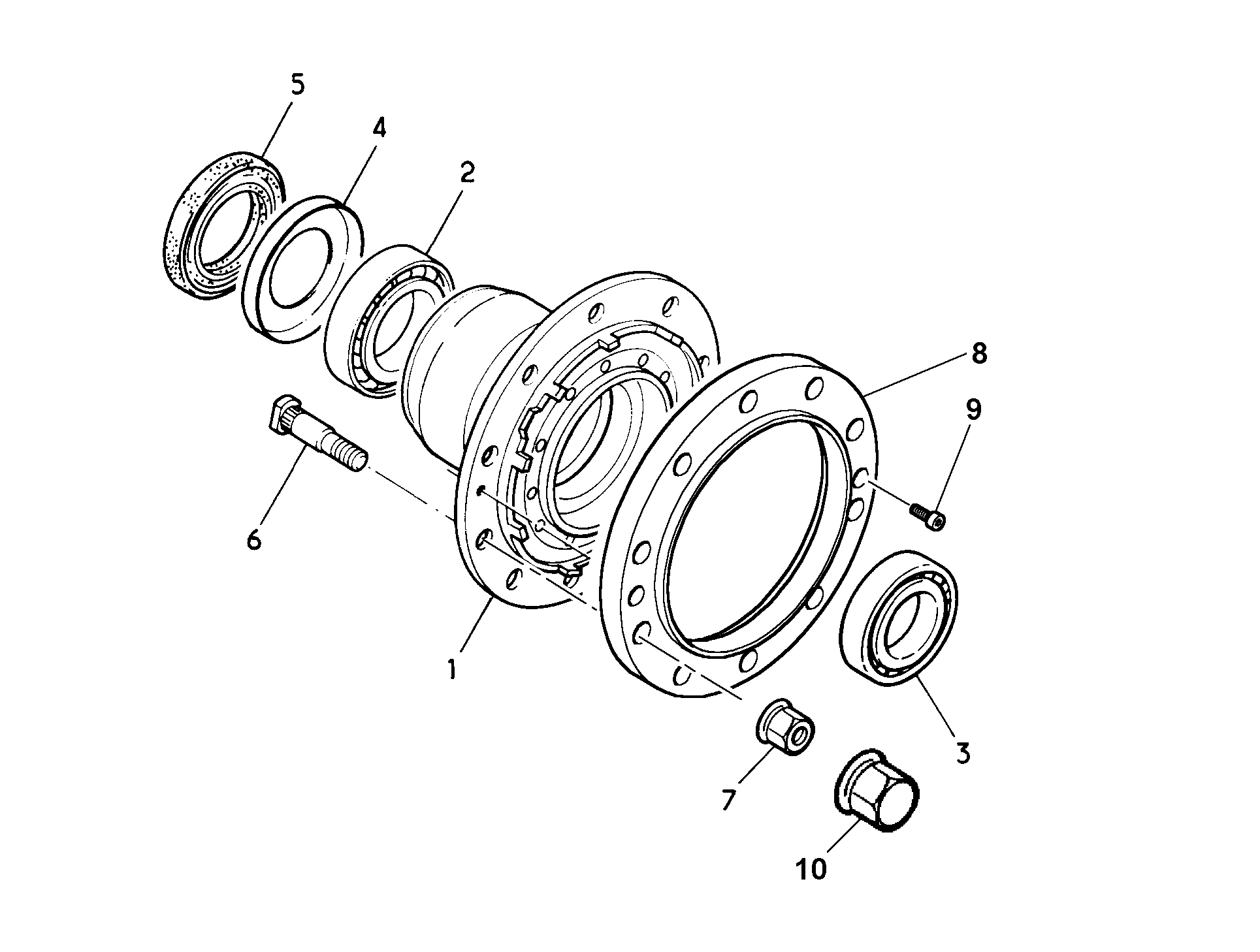 5
4
2
8
9
6
1
3
7
10