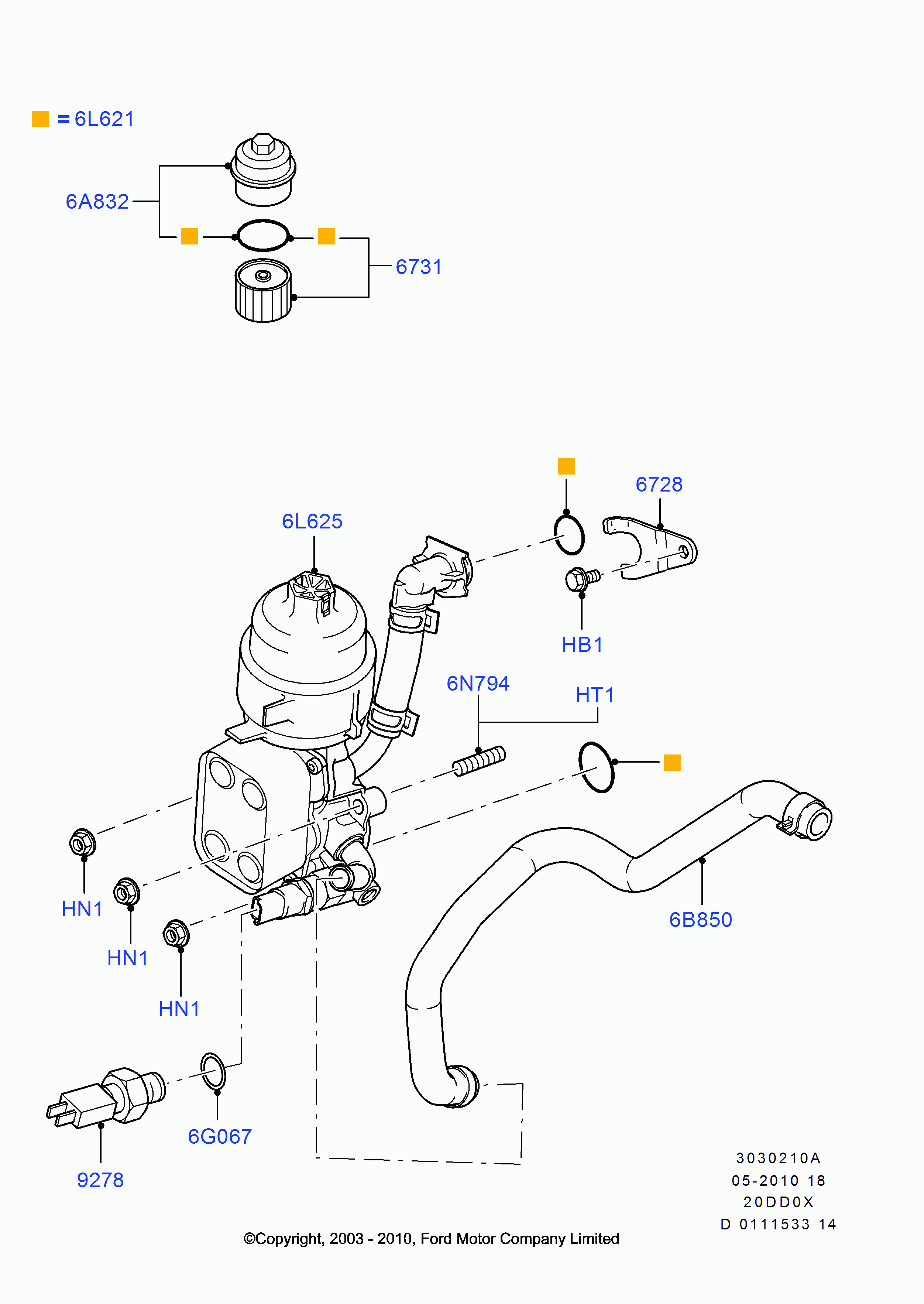 = 6L621

6A832

6731

6728

6L625

HB1

6N794

HT1

HN1

HN1

HN1

6B850

6G067

9278

3030210A
05-2010 18
20DD0X
D 0111533 14

©Copyright, 2003 - 2010, Ford Motor Company Limited