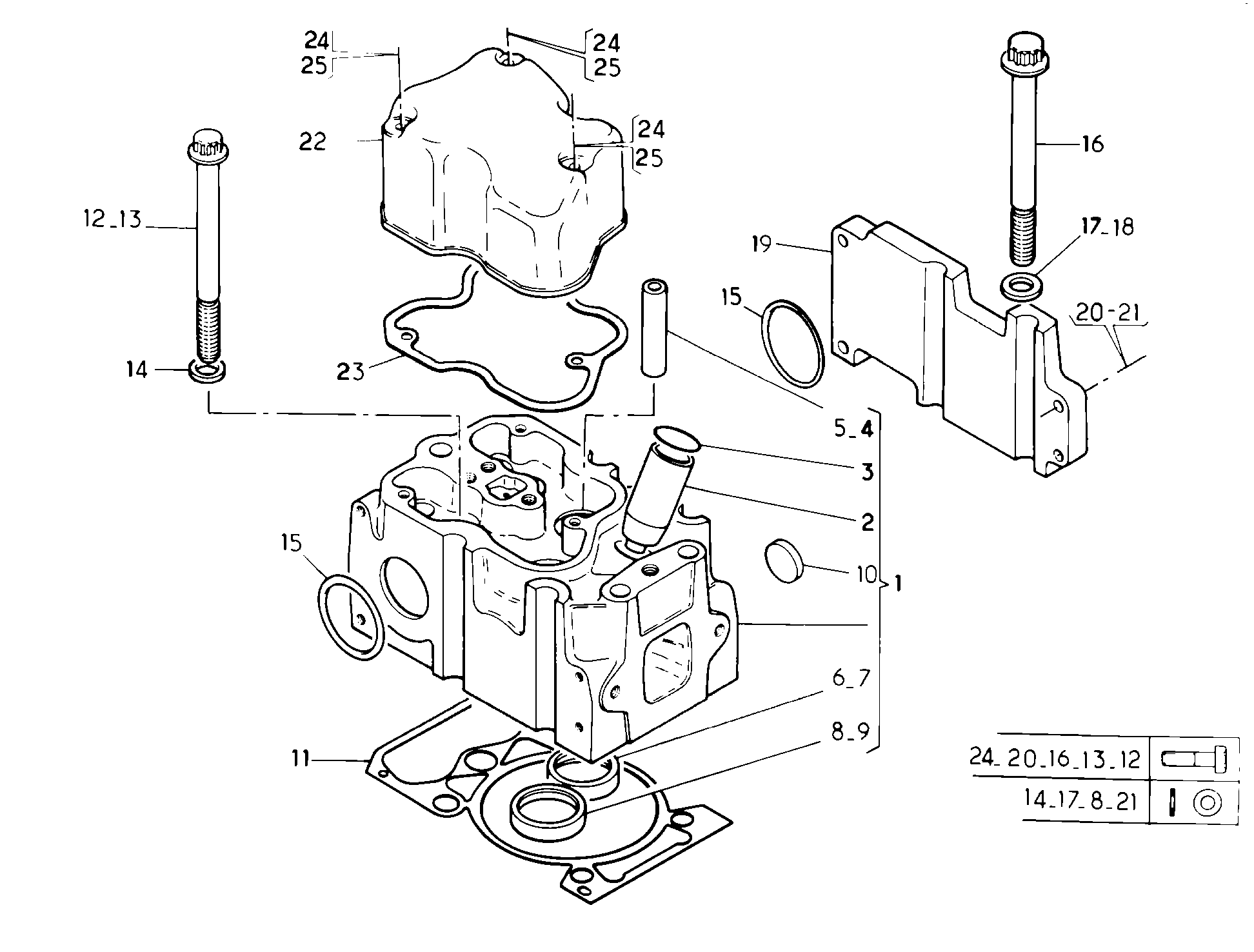 24
25
24
25
22
24
25
16
12_13
17_18
19
15
20-21
14
23
5_4
3
2
15
10
1
6_7
8_9
11
24_20_16_13_12
14_17_8_21