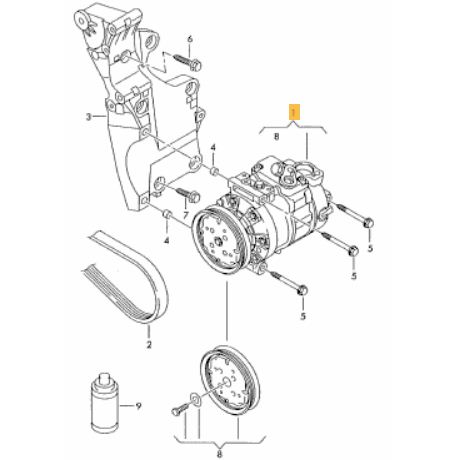 6
3
1
8
4
7
4
5
5
5
2
9
8