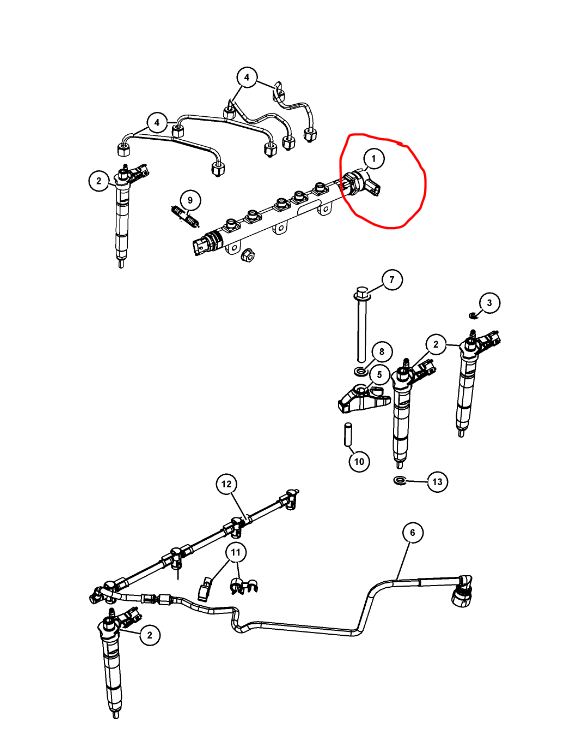 4
4
1
2
9
7
3
8
2
5
10
13
12
6
11
2