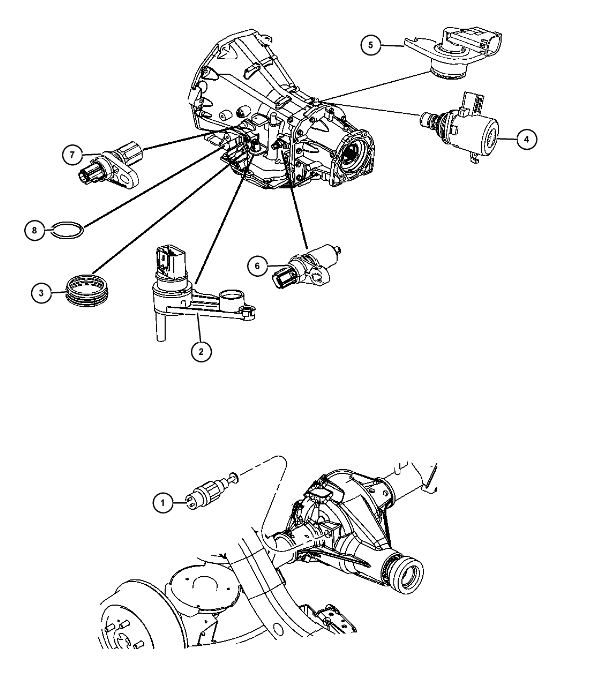 5
4
7
8
6
3
2
1