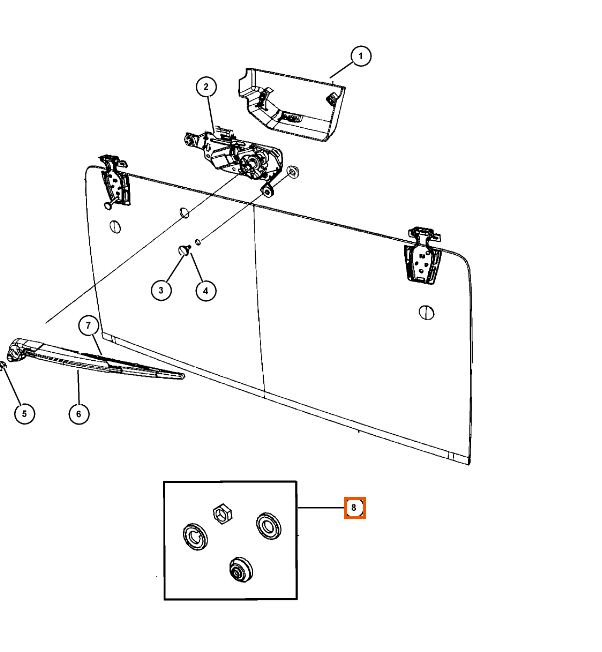 1
2
3
4
7
5
6
8